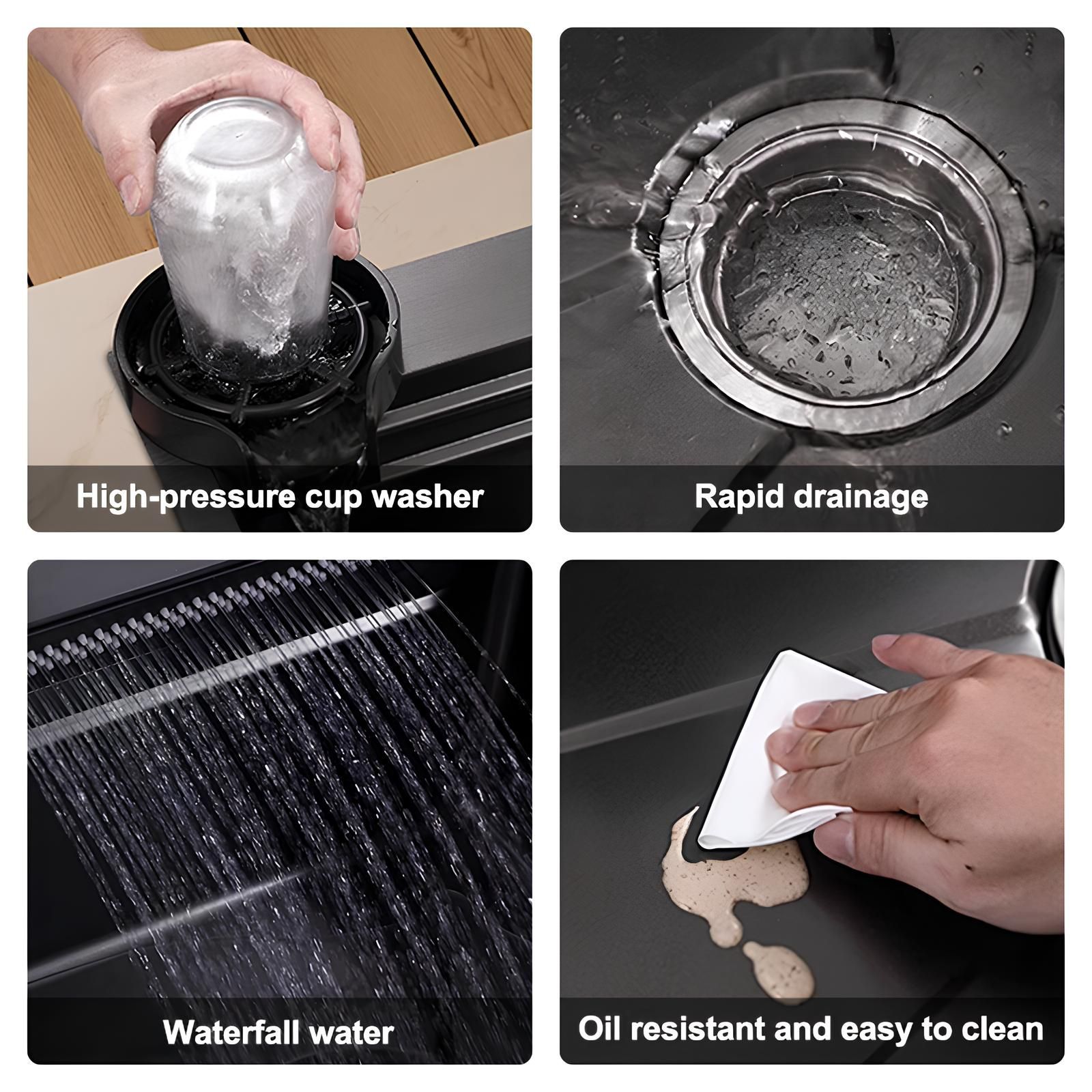 High-pressure cup washer

Rapid drainage

Waterfall water

Oil resistant and easy to clean