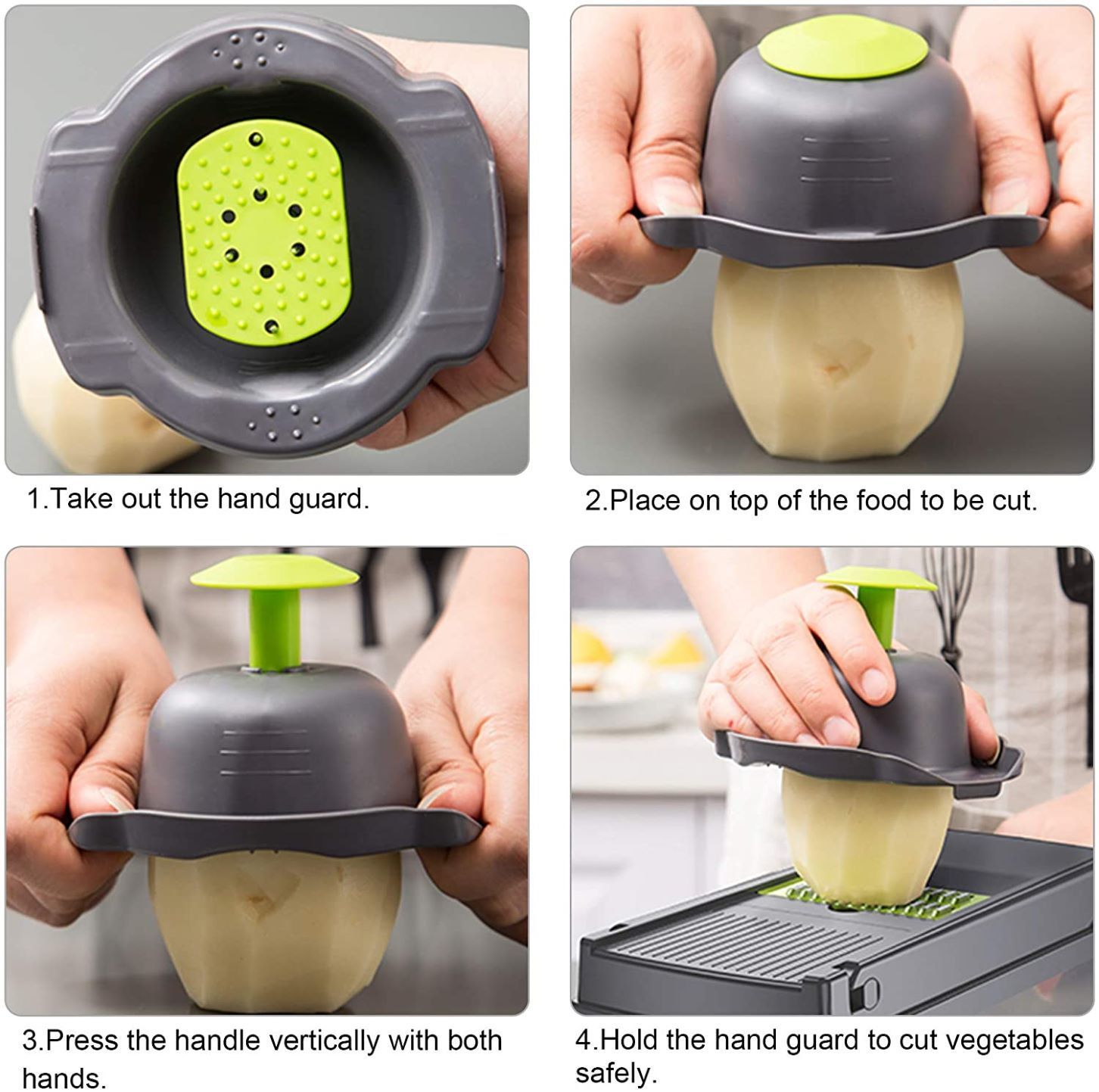 1.Take out the hand guard.

2.Place on top of the food to be cut.

3.Press the handle vertically with both hands.

4.Hold the hand guard to cut vegetables safely.