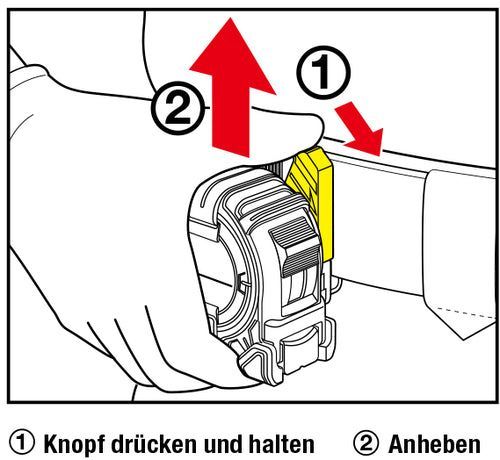 ② ①

① Knopf drücken und halten ② Anheben