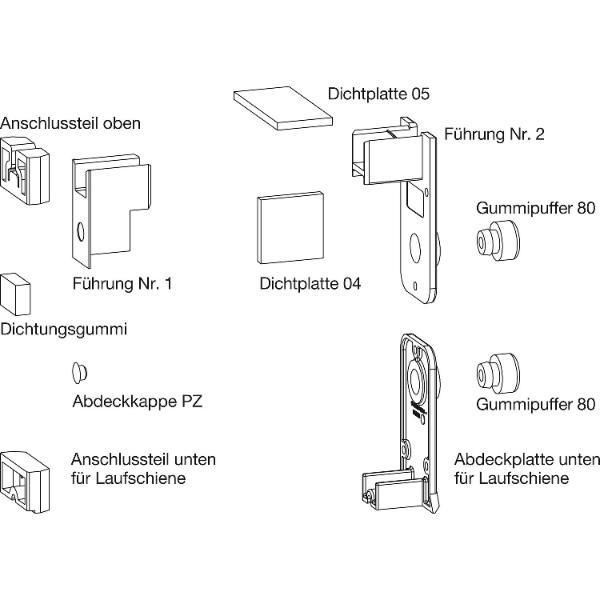 Dichtplatte 05

Anschlussteil oben

Führung Nr. 2

Gummipuffer 80

Führung Nr. 1

Dichtplatte 04

Dichtungsgummi

Abdeckkappe PZ

Gummipuffer 80

Anschlussteil unten für Laufschiene

Abdeckplatte unten für Laufschiene