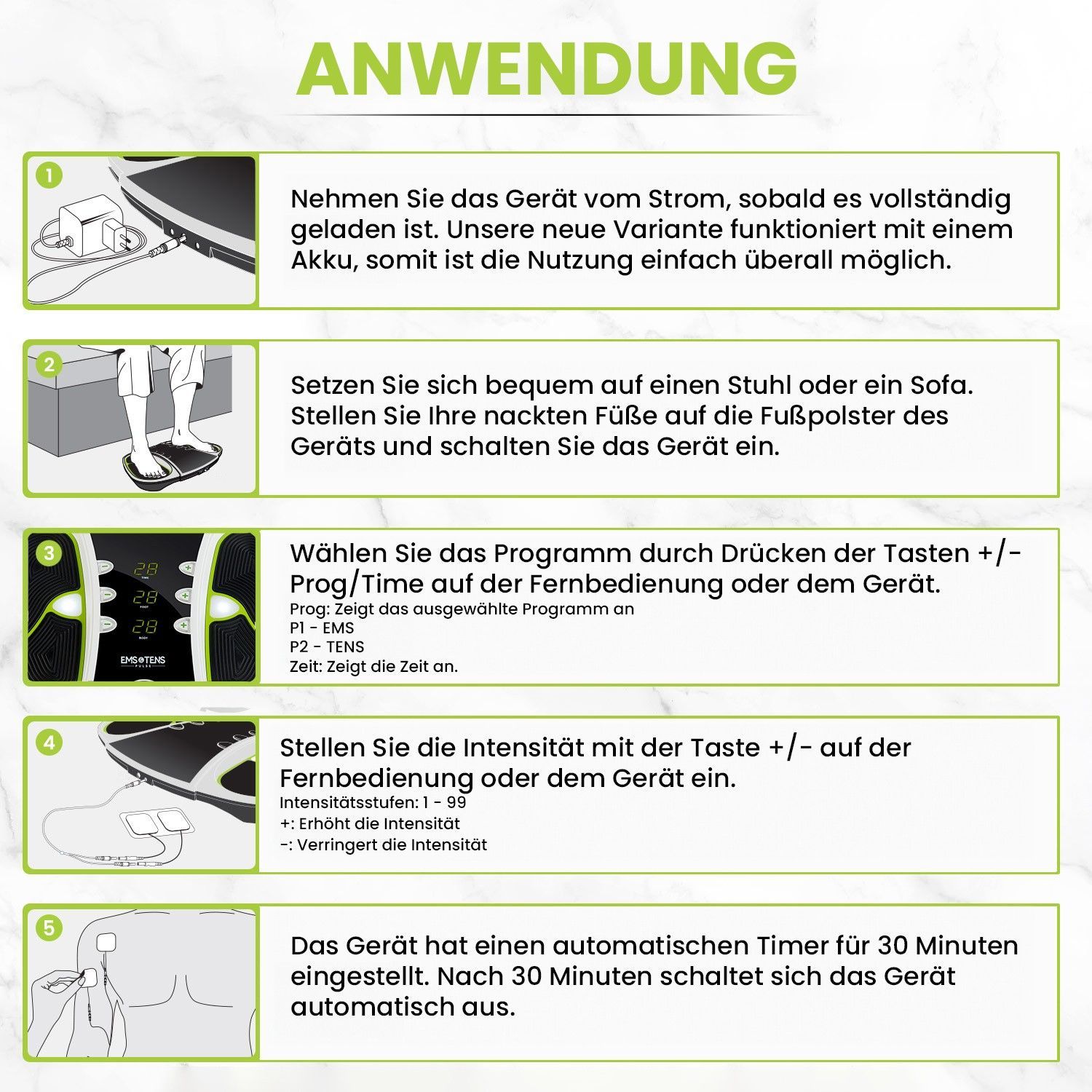 ANWENDUNG

1

Nehmen Sie das Gerät vom Strom, sobald es vollständig geladen ist. Unsere neue Variante funktioniert mit einem Akku, somit ist die Nutzung einfach überall möglich.

2

Setzen Sie sich bequem auf einen Stuhl oder ein Sofa. Stellen Sie Ihre nackten Füße auf die Fußpolster des Geräts und schalten Sie das Gerät ein.

3

28
TIME
28
FOOT
28
BODY
EMS TENS
PULSE

Wählen Sie das Programm durch Drücken der Tasten +/- Prog/Time auf der Fernbedienung oder dem Gerät.
Prog: Zeigt das ausgewählte Programm an
P1 - EMS
P2 - TENS
Zeit: Zeigt die Zeit an.

4

Stellen Sie die Intensität mit der Taste +/- auf der Fernbedienung oder dem Gerät ein.
Intensitätsstufen: 1 - 99
+: Erhöht die Intensität
-: Verringert die Intensität

5

Das Gerät hat einen automatischen Timer für 30 Minuten eingestellt. Nach 30 Minuten schaltet sich das Gerät automatisch aus.