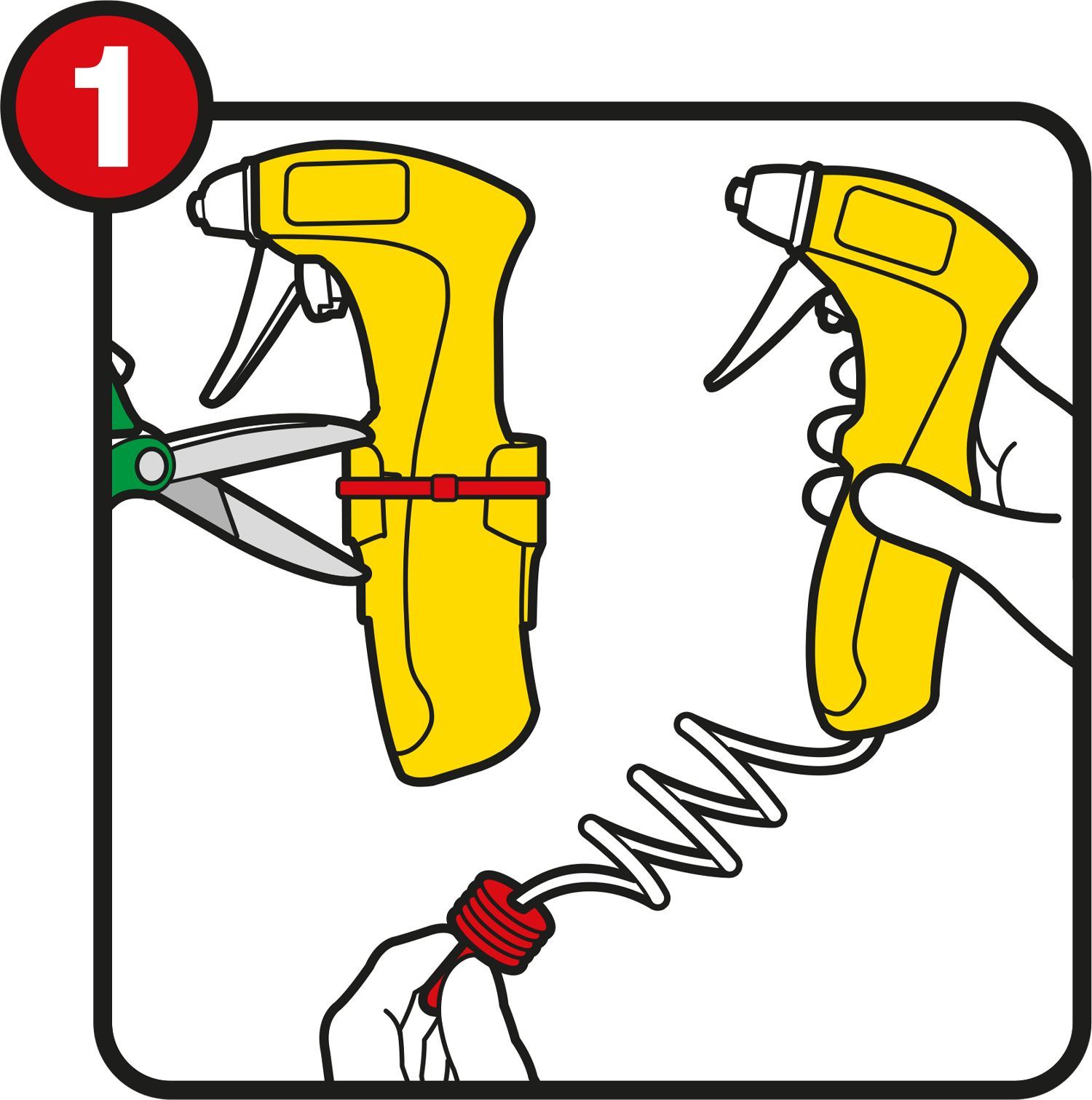 1