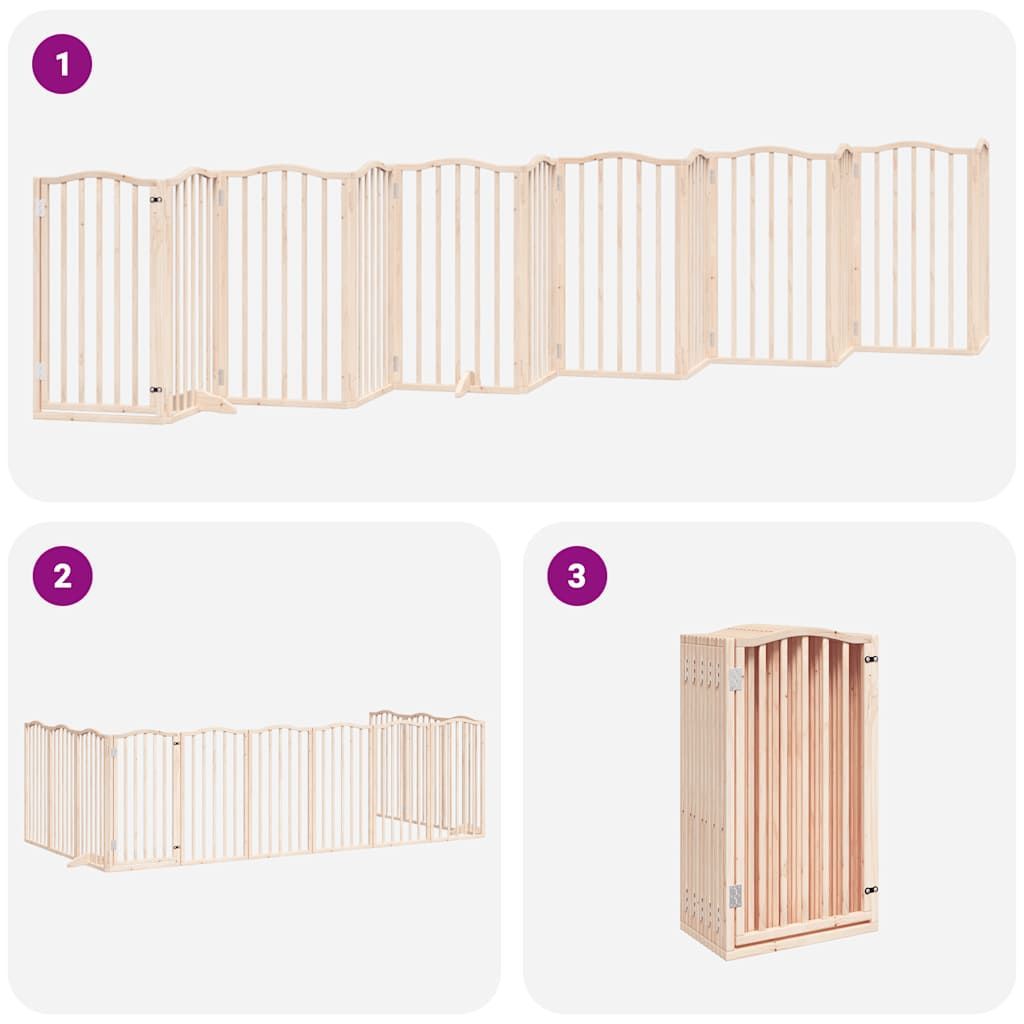 1

2

3