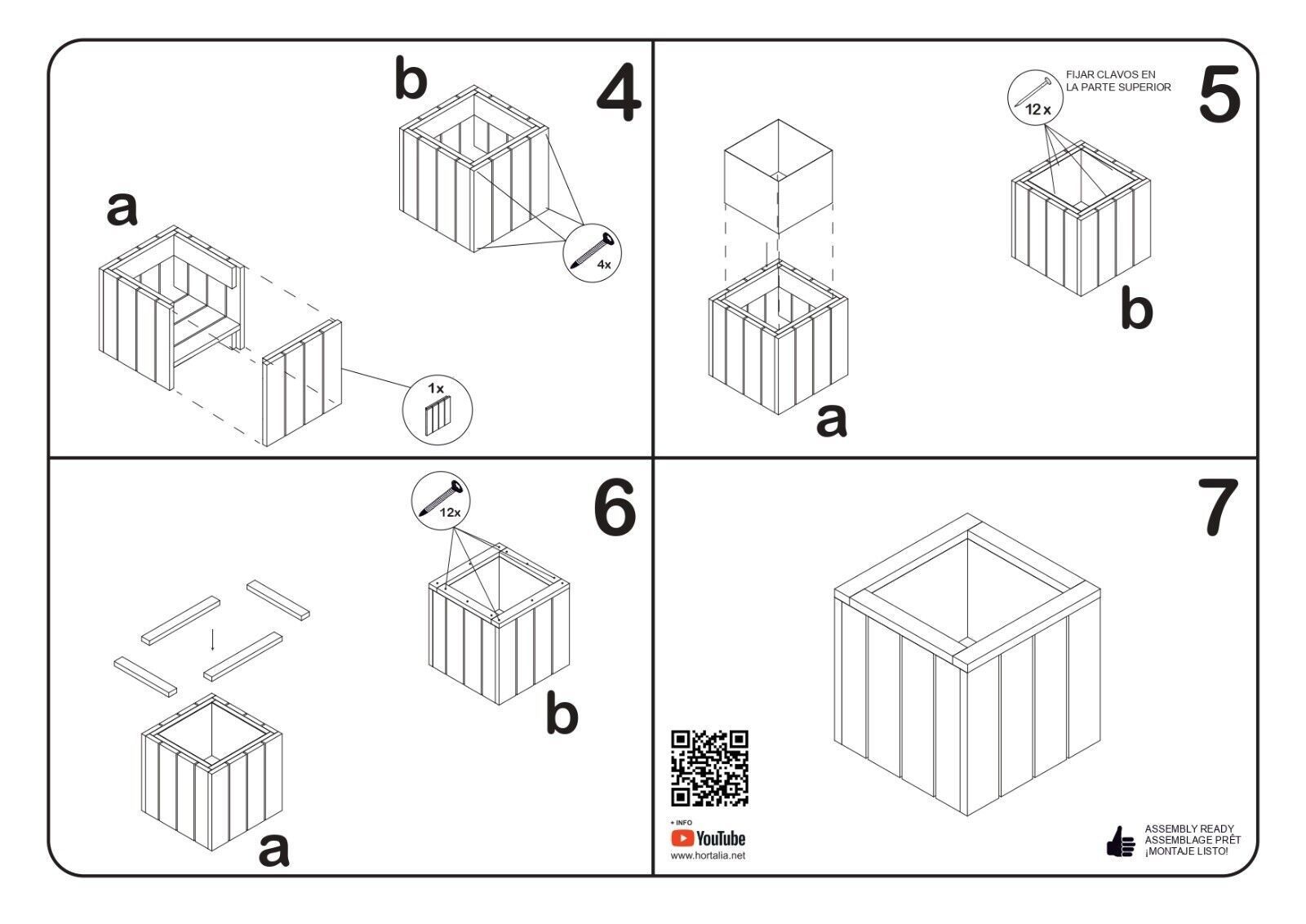 b

4

a

4x

1x

FIJAR CLAVOS EN LA PARTE SUPERIOR

12 x

5

b

a

12x

6

b

a

7

+ INFO

YouTube

www.hortalia.net

ASSEMBLY READY
ASSEMBLAGE PRÊT
¡MONTAJE LISTO!