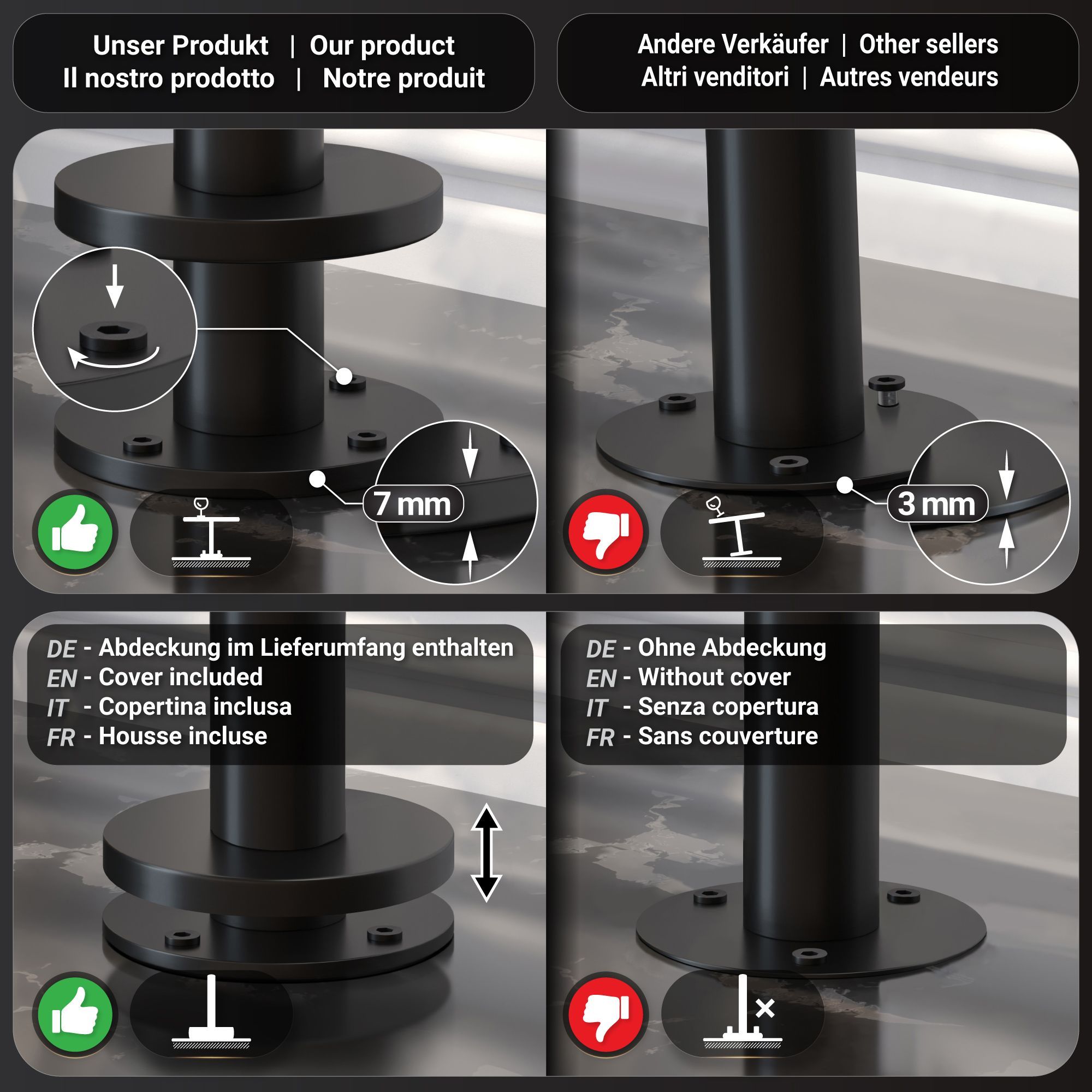 Unser Produkt | Our product
Il nostro prodotto | Notre produit

Andere Verkäufer | Other sellers
Altri venditori | Autres vendeurs

7 mm

3 mm

DE - Abdeckung im Lieferumfang enthalten
EN - Cover included
IT - Copertina inclusa
FR - Housse incluse

DE - Ohne Abdeckung
EN - Without cover
IT - Senza copertura
FR - Sans couverture