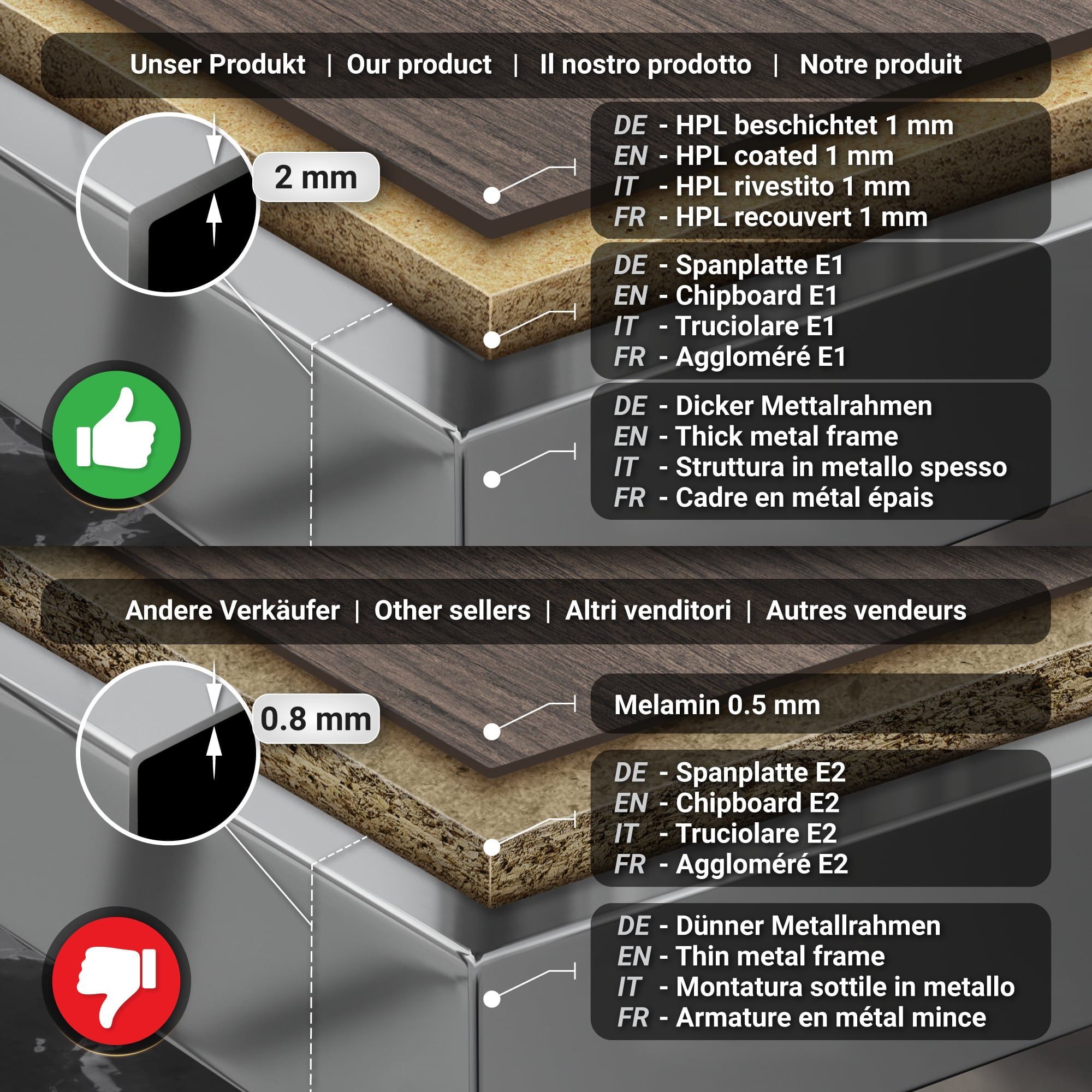 Unser Produkt | Our product | Il nostro prodotto | Notre produit

2 mm

DE - HPL beschichtet 1 mm
EN - HPL coated 1 mm
IT - HPL rivestito 1 mm
FR - HPL recouvert 1 mm

DE - Spanplatte E1
EN - Chipboard E1
IT - Truciolare E1
FR - Aggloméré E1

DE - Dicker Mettalrahmen
EN - Thick metal frame
IT - Struttura in metallo spesso
FR - Cadre en métal épais

Andere Verkäufer | Other sellers | Altri venditori | Autres vendeurs

0.8 mm

Melamin 0.5 mm

DE - Spanplatte E2
EN - Chipboard E2
IT - Truciolare E2
FR - Aggloméré E2

DE - Dünner Metallrahmen
EN - Thin metal frame
IT - Montatura sottile in metallo
FR - Armature en métal mince