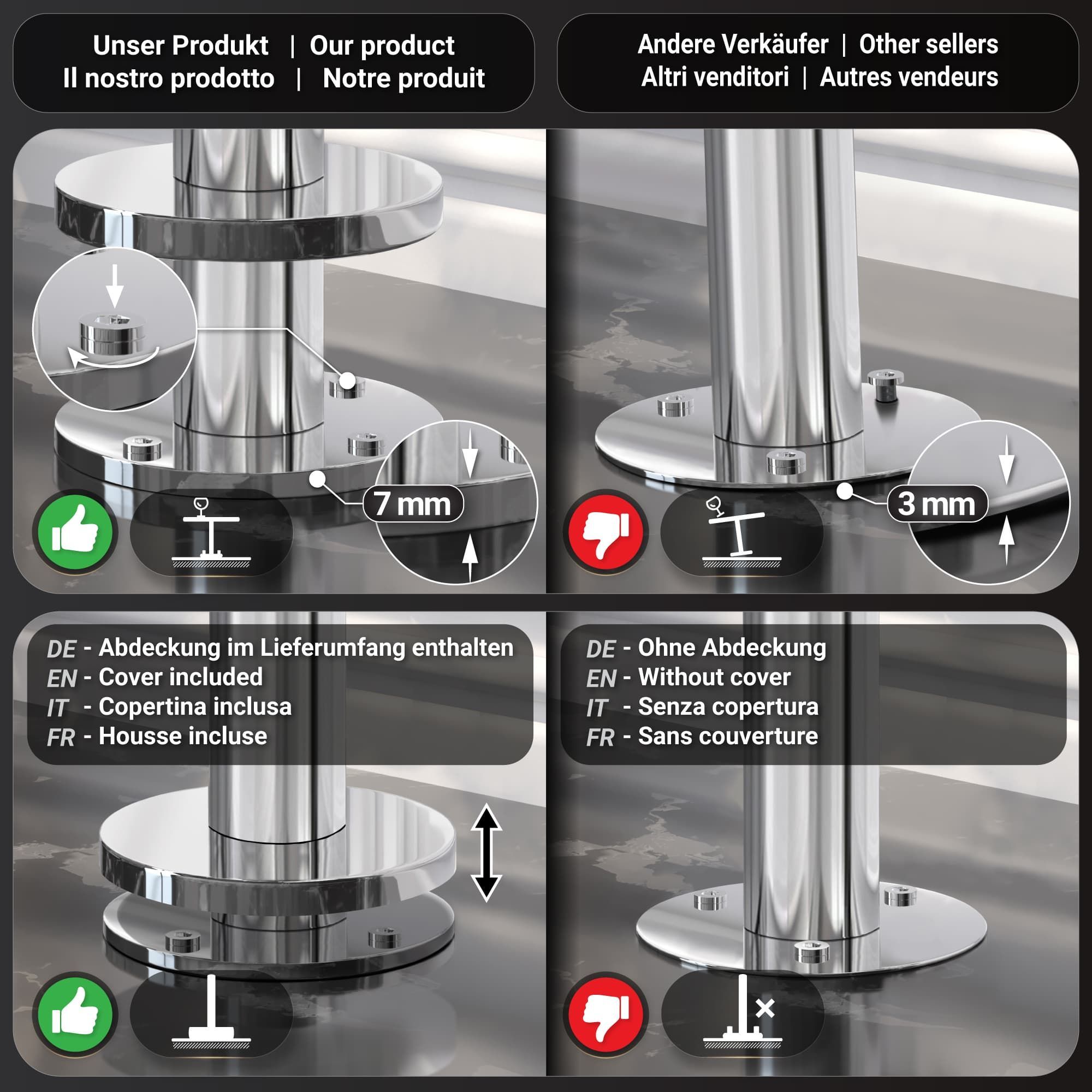 Unser Produkt | Our product
Il nostro prodotto | Notre produit

Andere Verkäufer | Other sellers
Altri venditori | Autres vendeurs

7 mm

3 mm

DE - Abdeckung im Lieferumfang enthalten
EN - Cover included
IT - Copertina inclusa
FR - Housse incluse

DE - Ohne Abdeckung
EN - Without cover
IT - Senza copertura
FR - Sans couverture