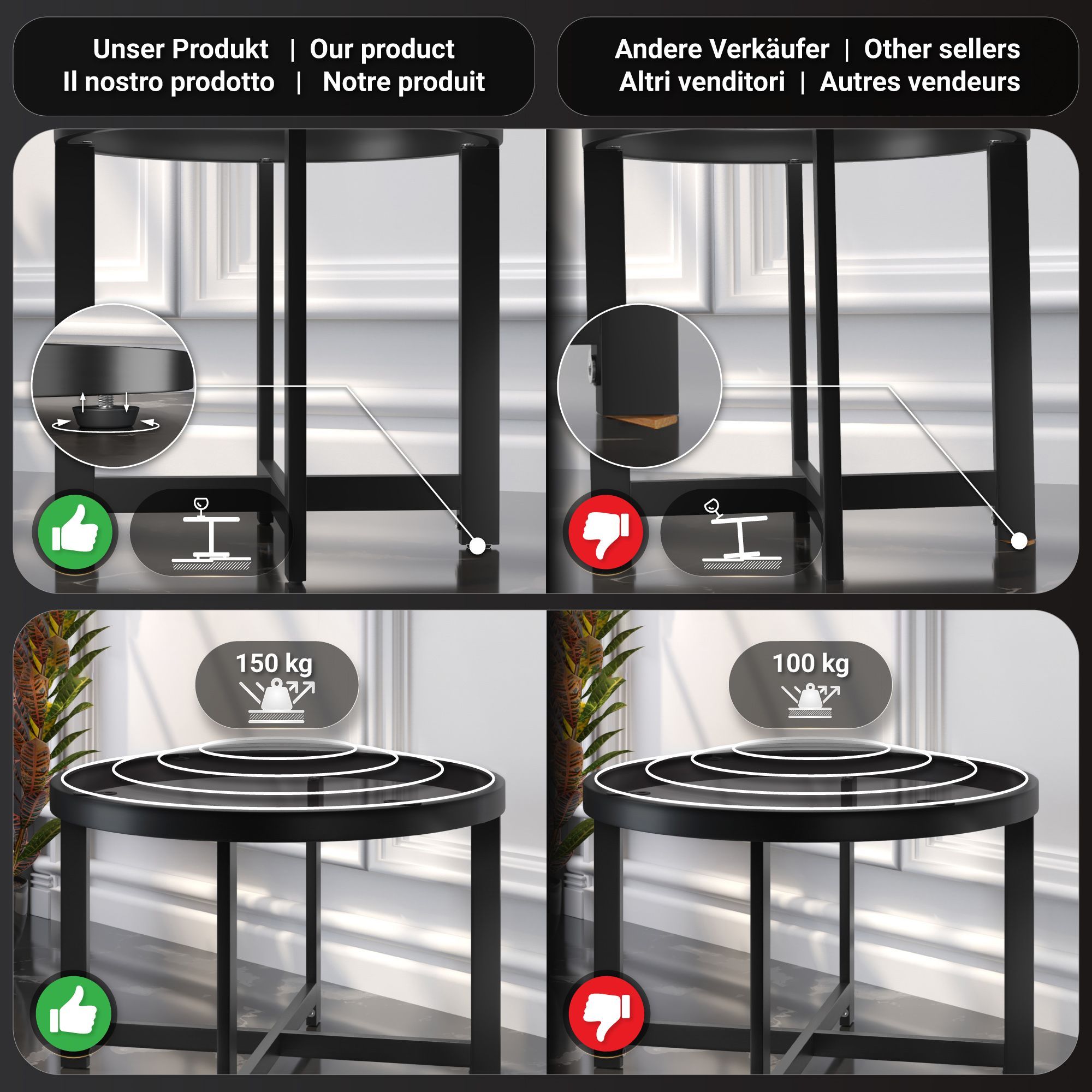 Unser Produkt | Our product
Il nostro prodotto | Notre produit

Andere Verkäufer | Other sellers
Altri venditori | Autres vendeurs

150 kg

100 kg