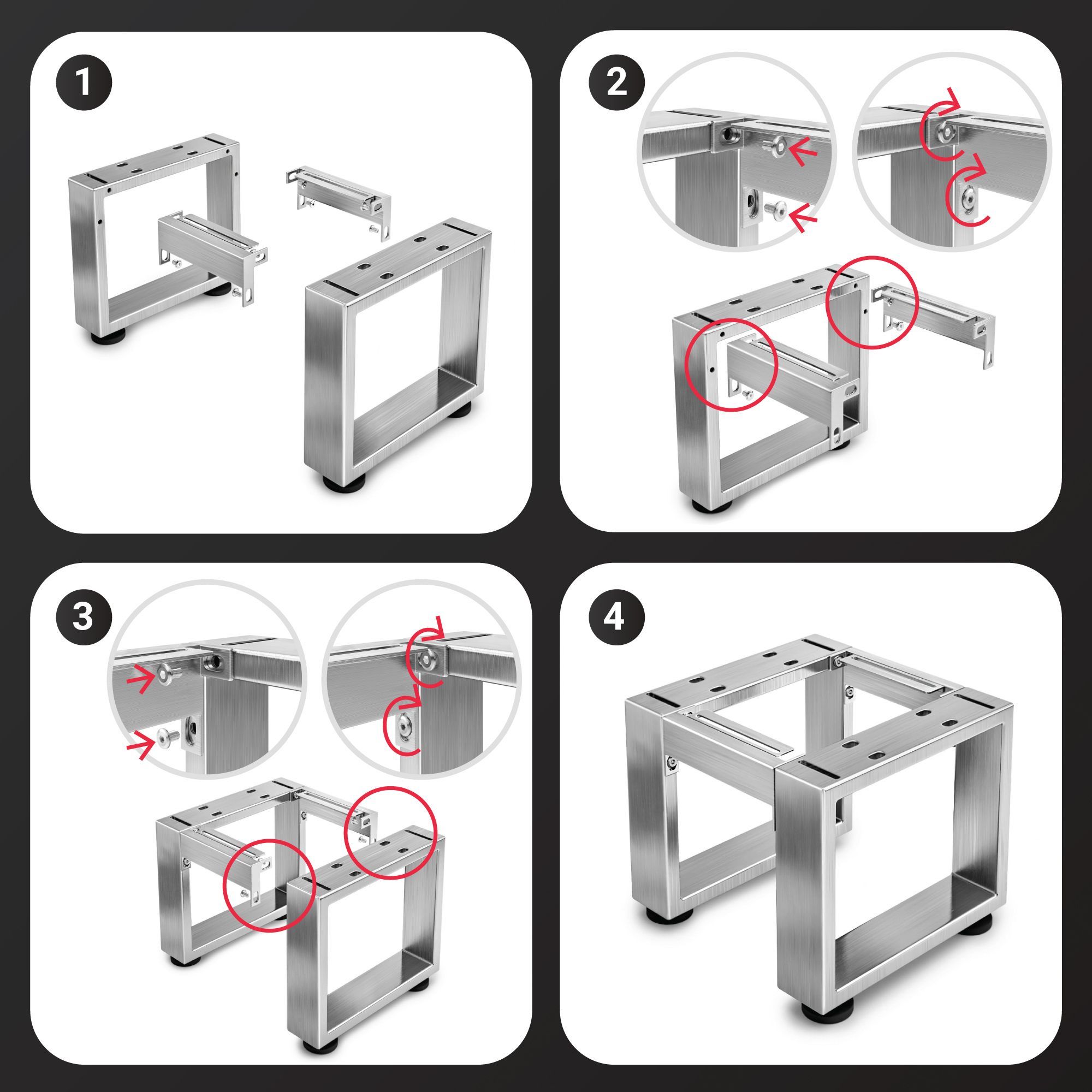 1

2

3

4