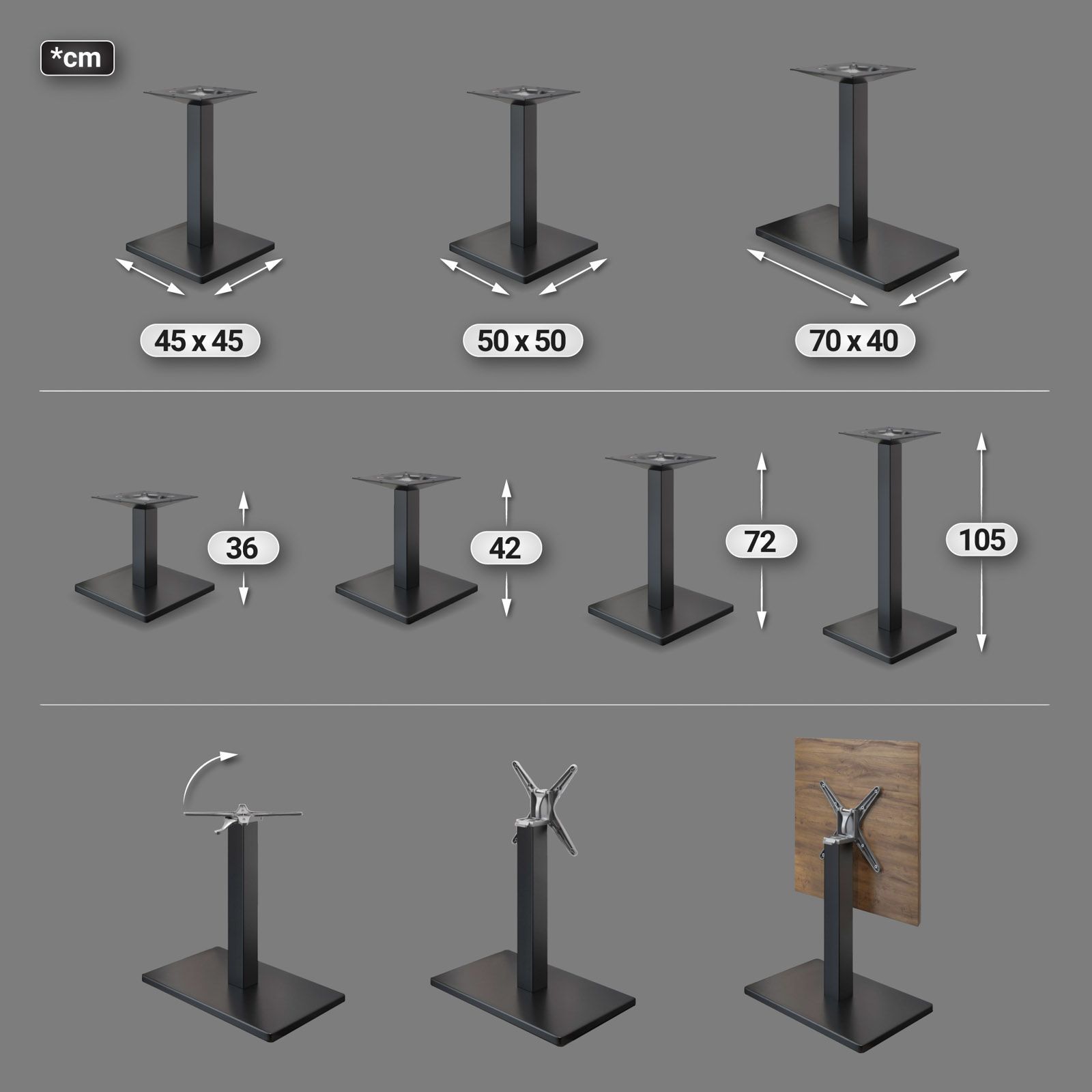 *cm

45 x 45

50 x 50

70 x 40

36

42

72

105