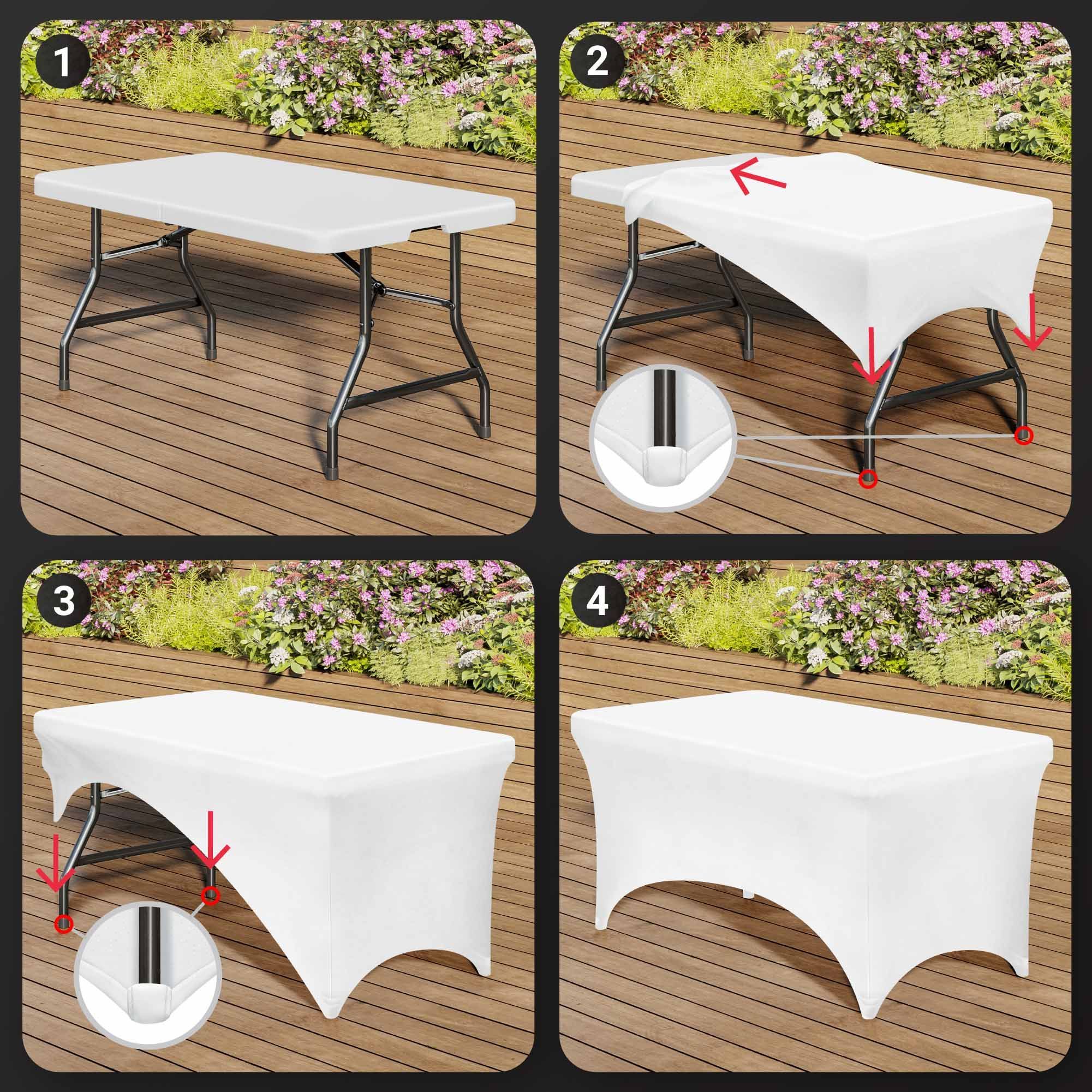 1

2

3

4