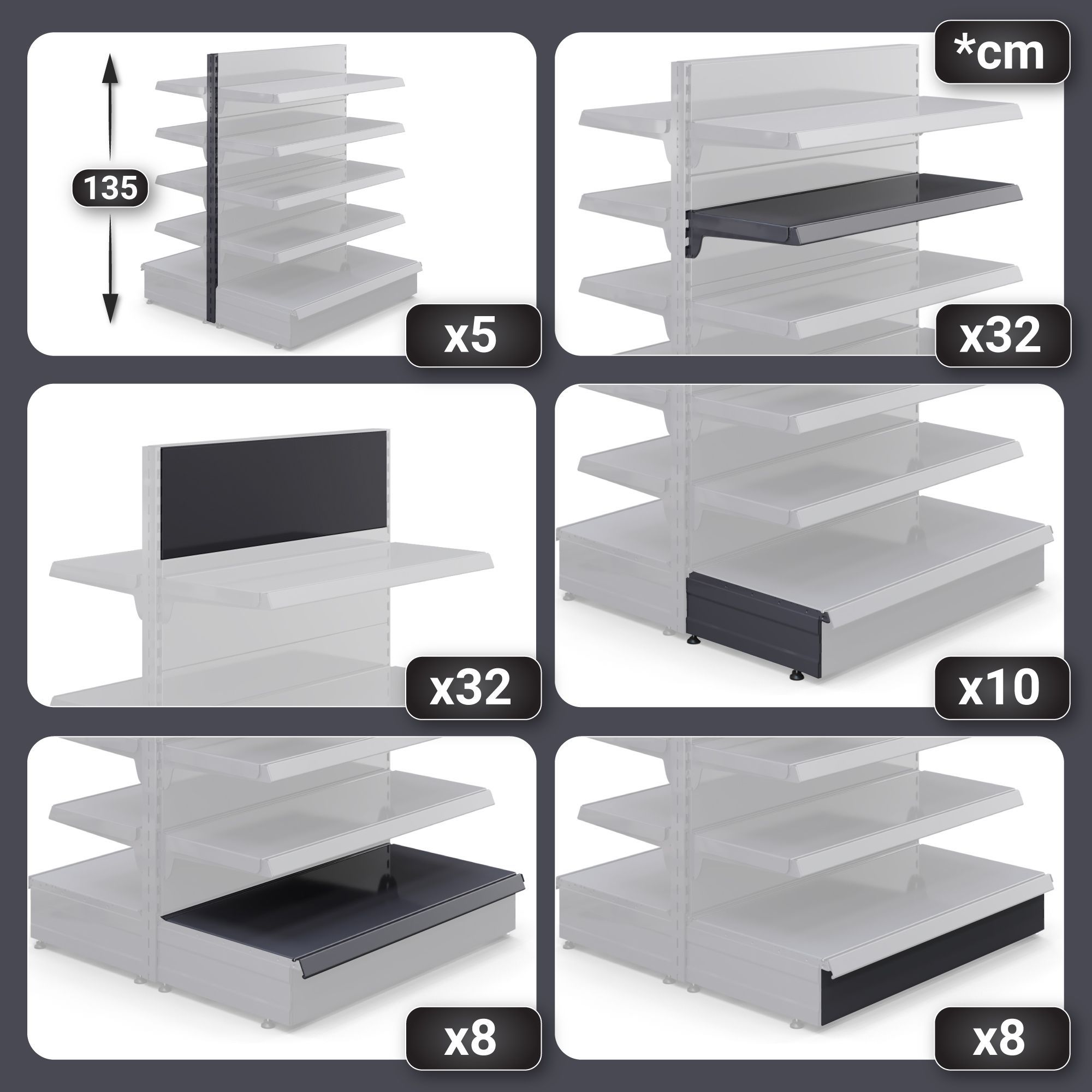 135

x5

*cm

x32

x32

x10

x8

x8