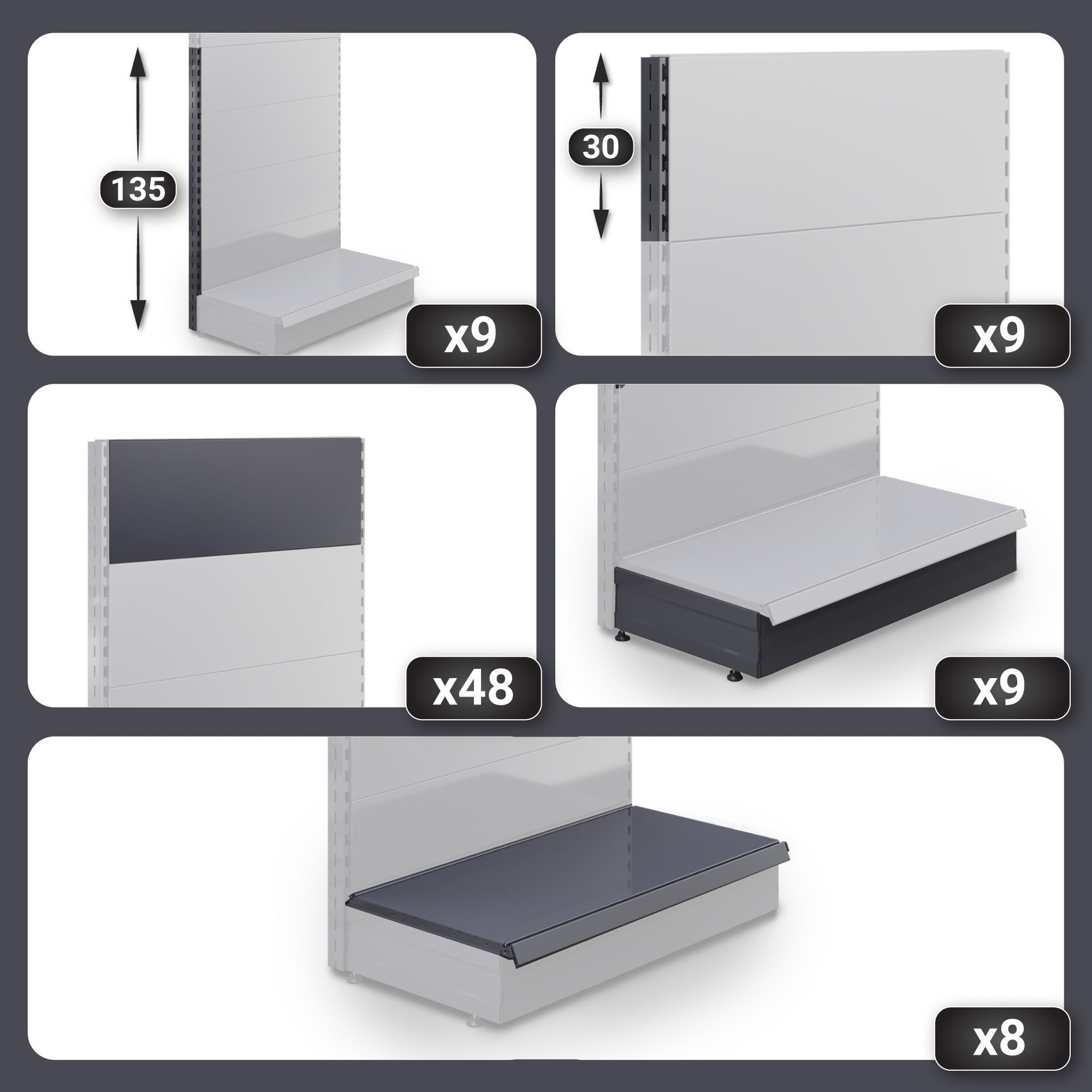 135

x9

30

x9

x48

x9

x8