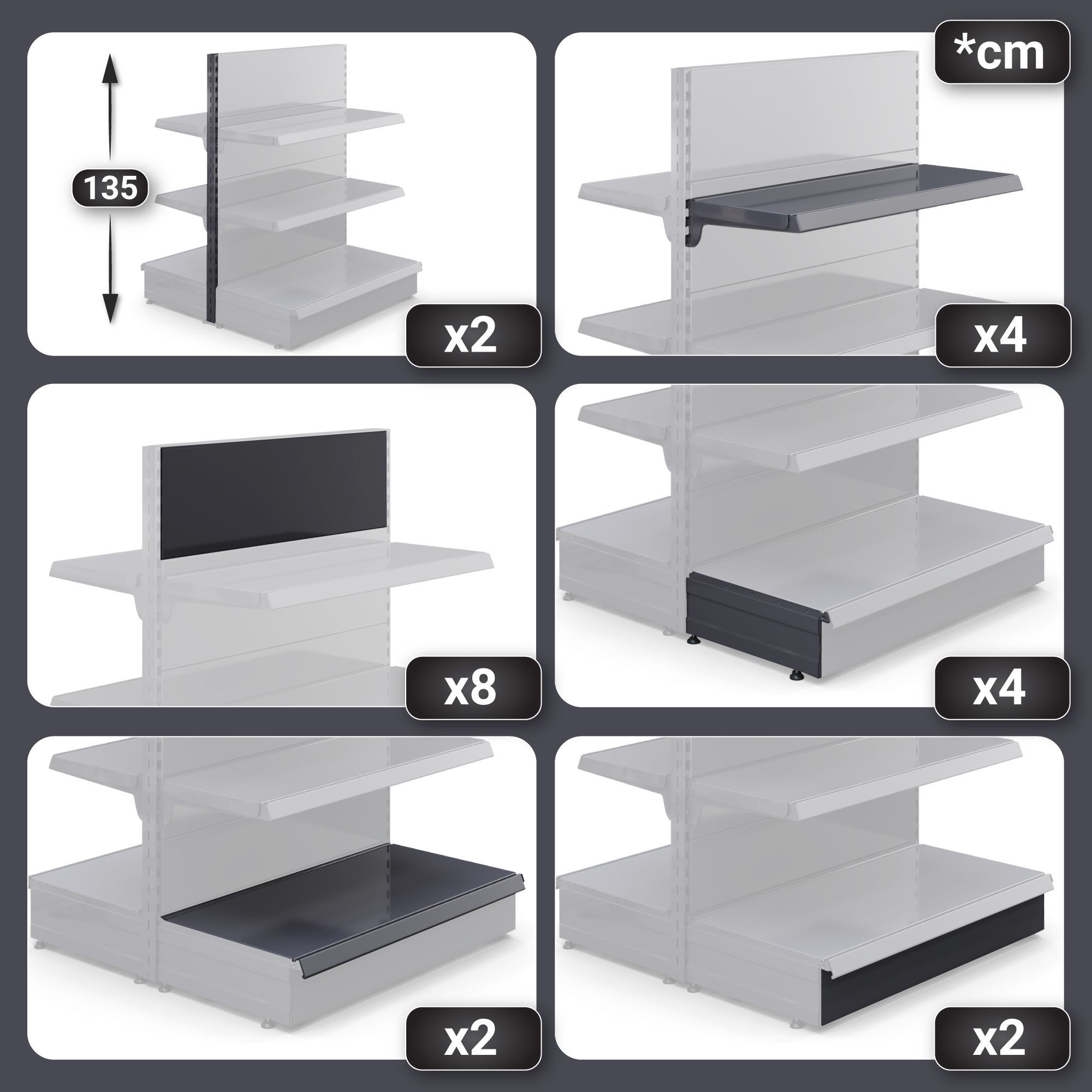 135

x2

*cm

x4

x8

x4

x2

x2