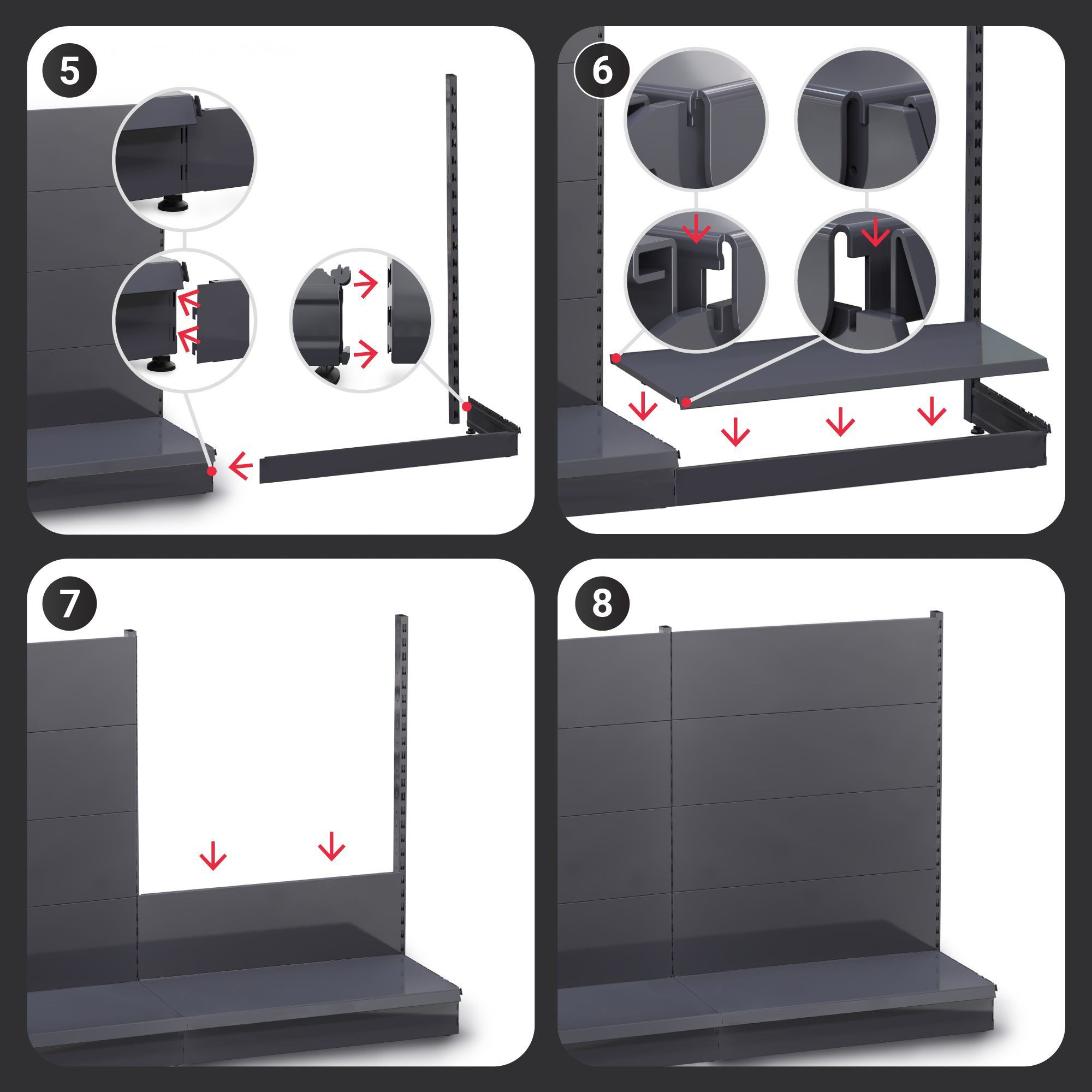 5

6

7

8