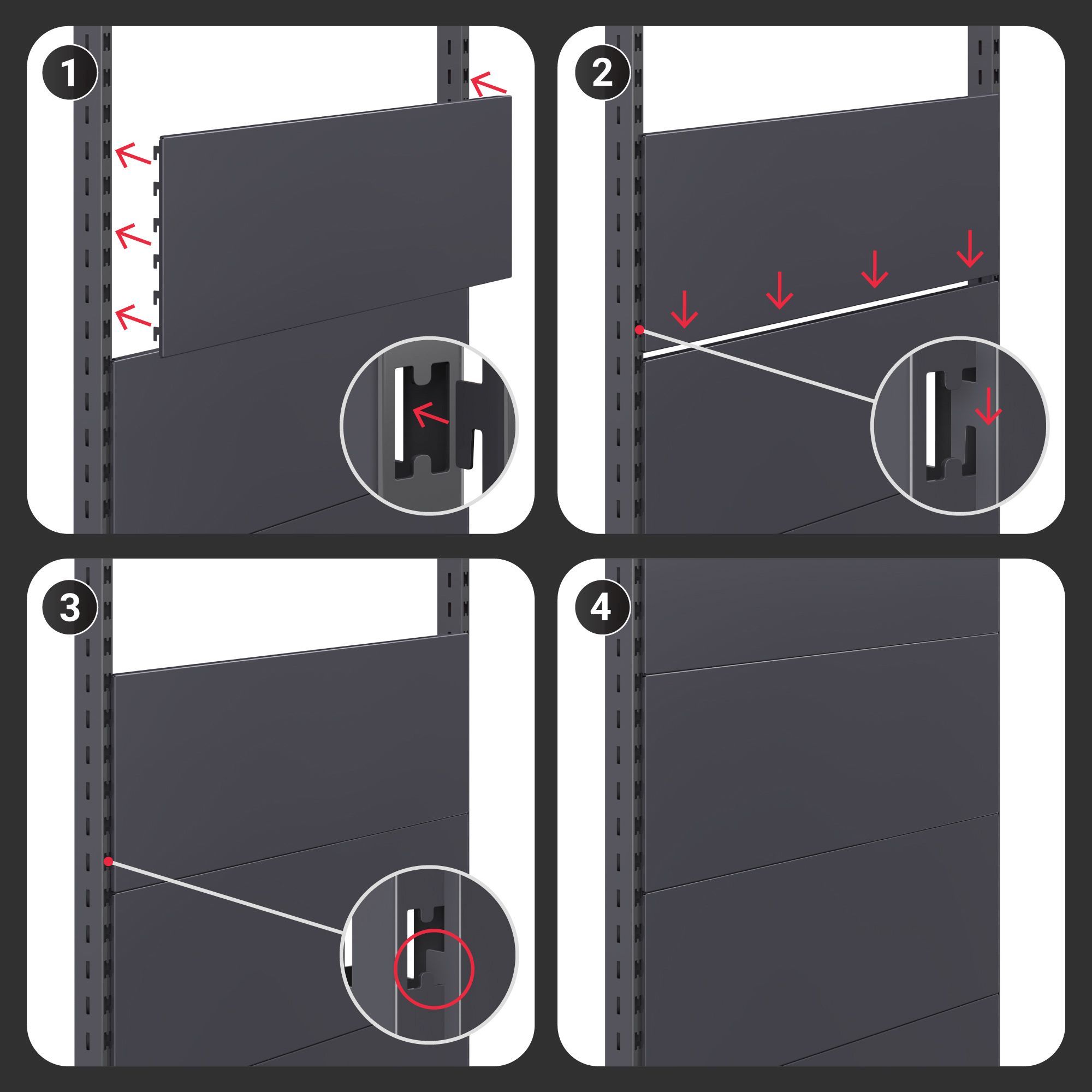 1

2

3

4