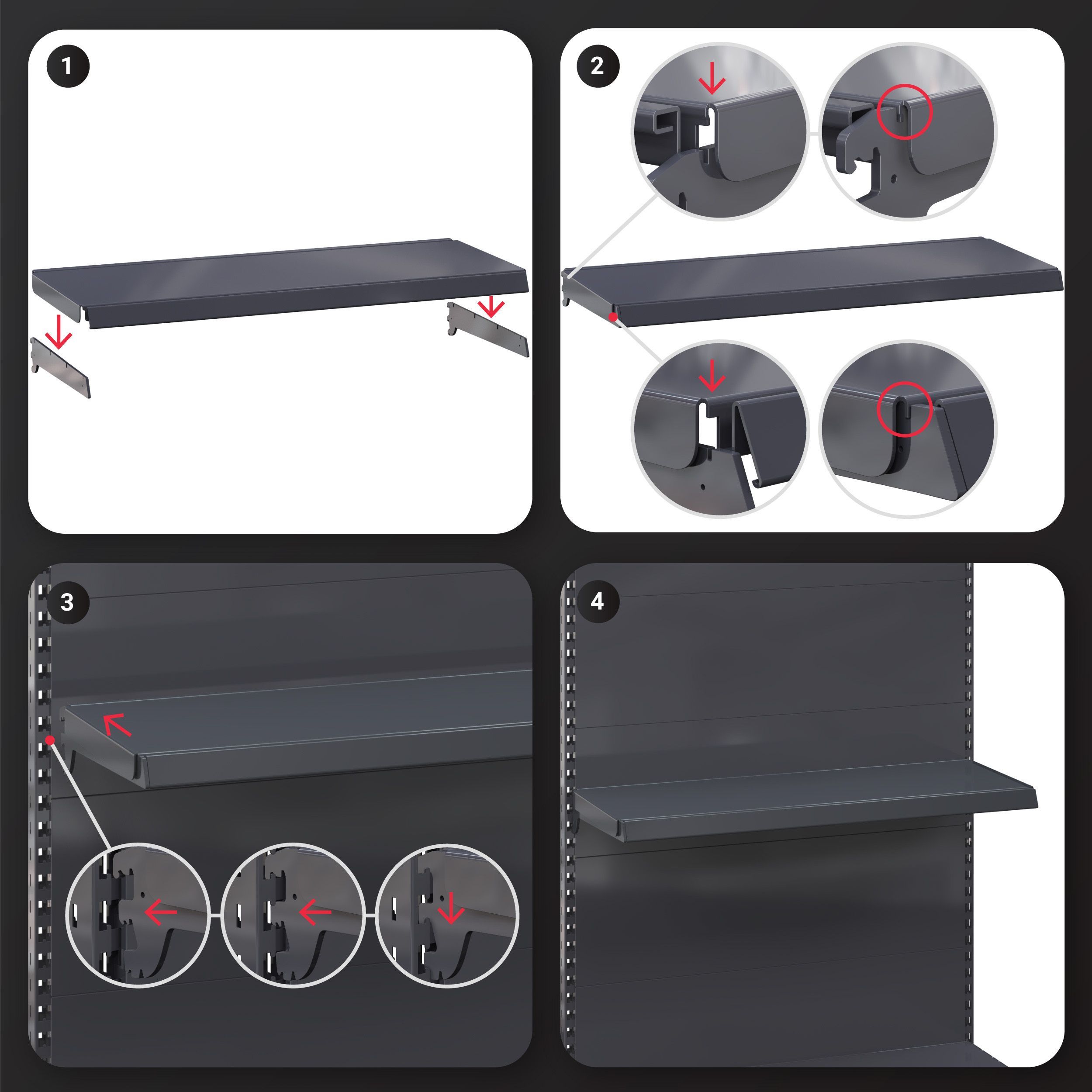 1

2

3

4