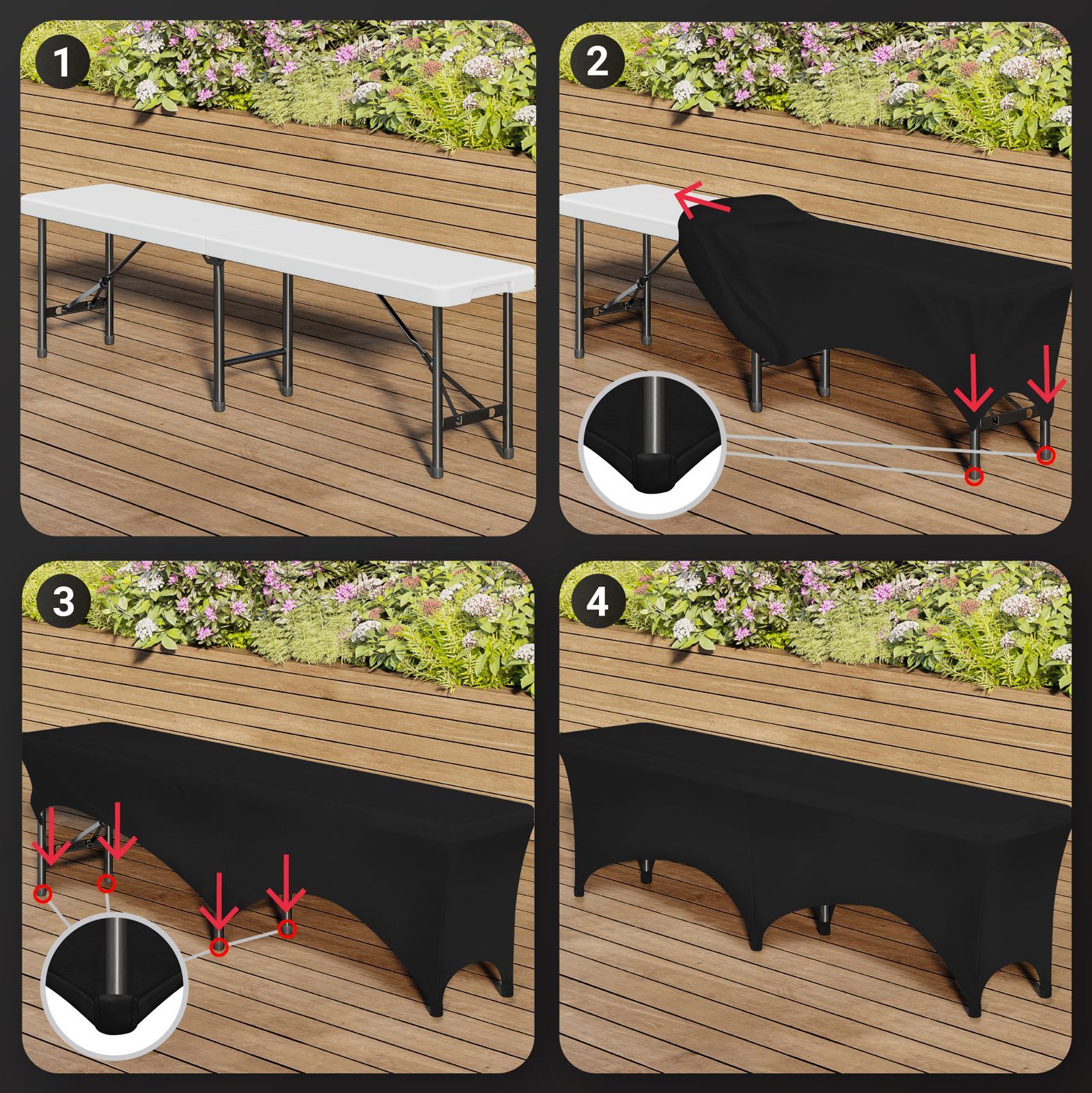 1

2

3

4