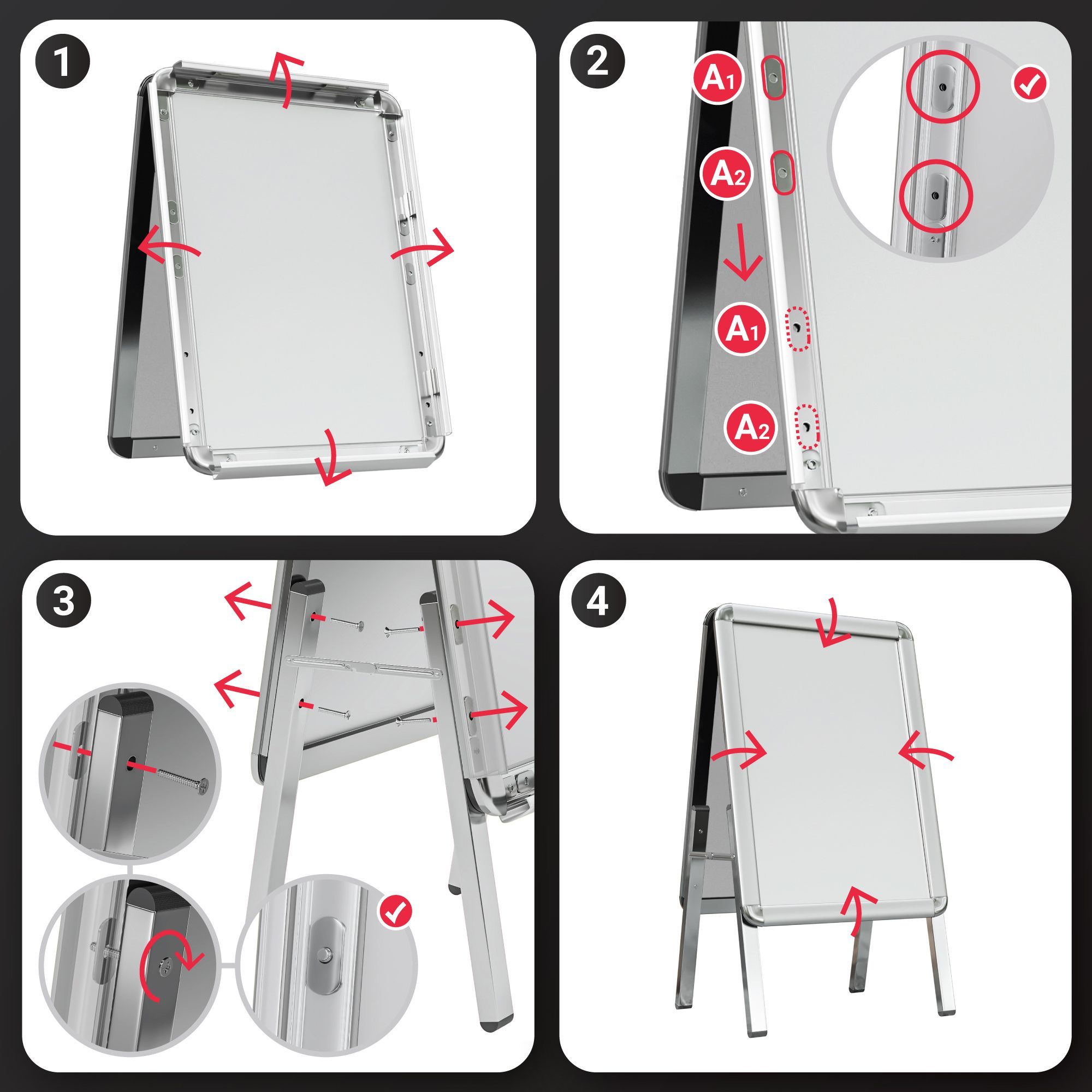 1

2

$A_1$

$A_2$

$A_1$

$A_2$

3

4