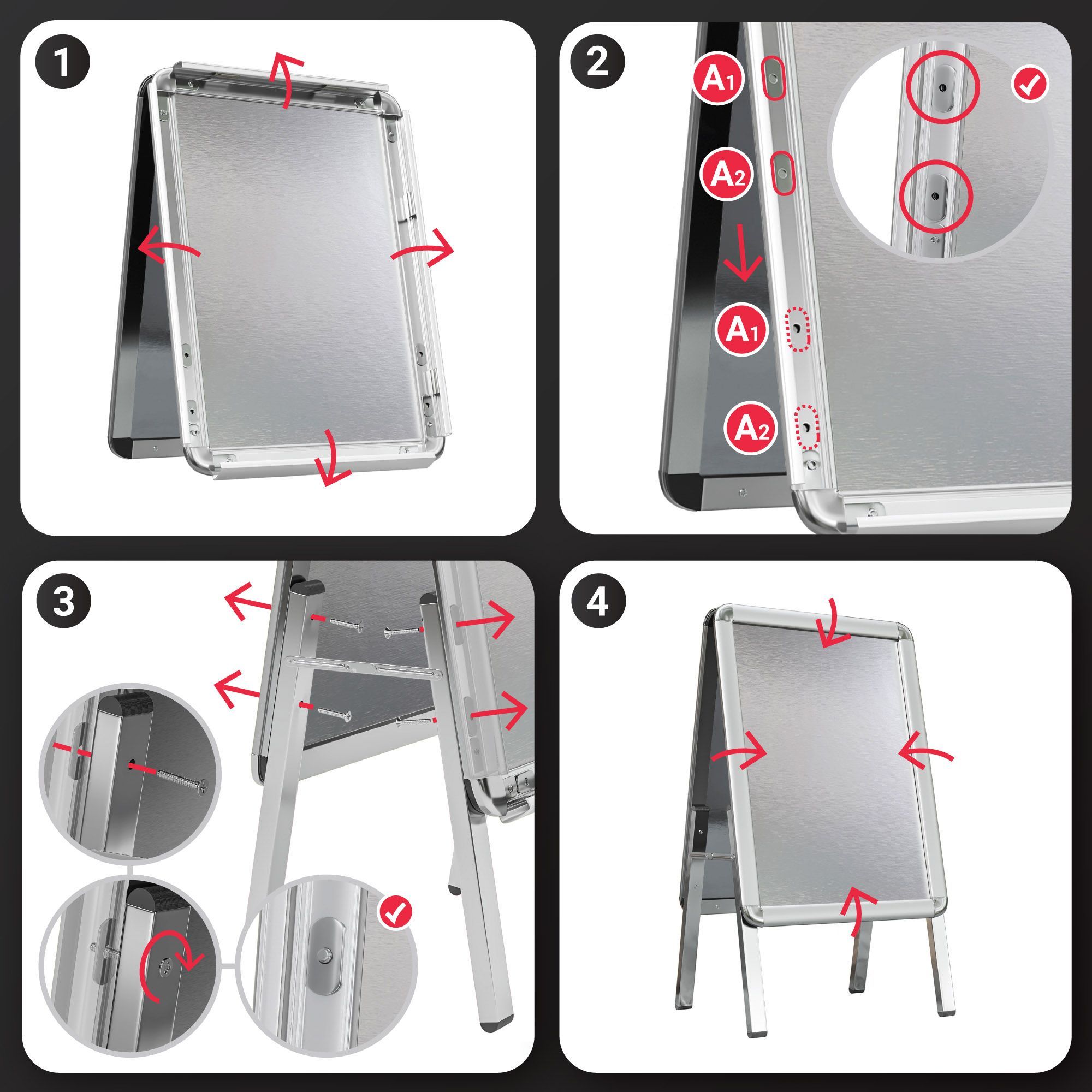 1

2

$A_1$

$A_2$

$A_1$

$A_2$

3

4