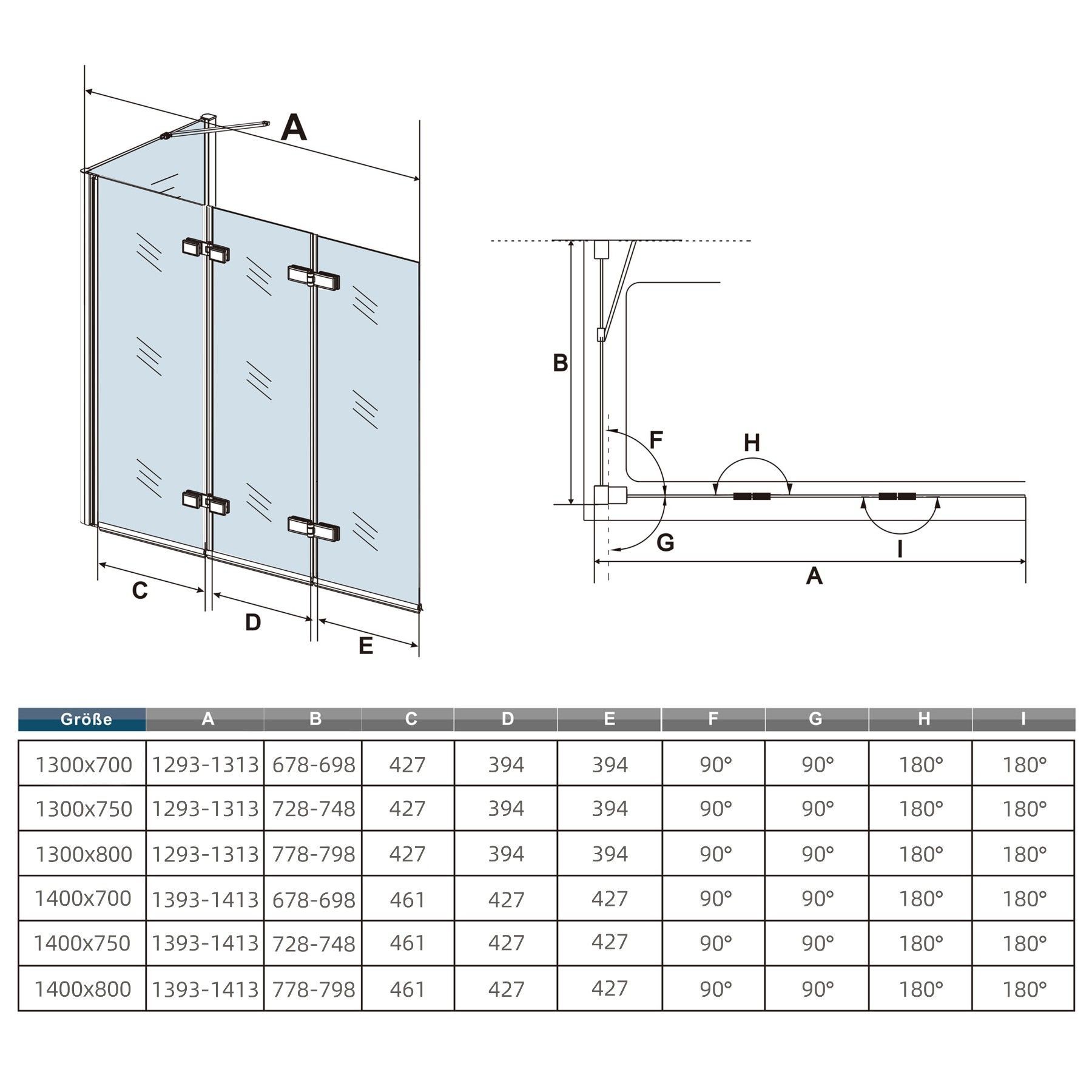 A

C

D

E

B

F

H

G

I

A

| Größe | A | B | C | D | E | F | G | H | I |
|---|---|---|---|---|---|---|---|---|---|
| 1300x700 | 1293-1313 | 678-698 | 427 | 394 | 394 | 90° | 90° | 180° | 180° |
| 1300x750 | 1293-1313 | 728-748 | 427 | 394 | 394 | 90° | 90° | 180° | 180° |
| 1300x800 | 1293-1313 | 778-798 | 427 | 394 | 394 | 90° | 90° | 180° | 180° |
| 1400x700 | 1393-1413 | 678-698 | 461 | 427 | 427 | 90° | 90° | 180° | 180° |
| 1400x750 | 1393-1413 | 728-748 | 461 | 427 | 427 | 90° | 90° | 180° | 180° |
| 1400x800 | 1393-1413 | 778-798 | 461 | 427 | 427 | 90° | 90° | 180° | 180° |