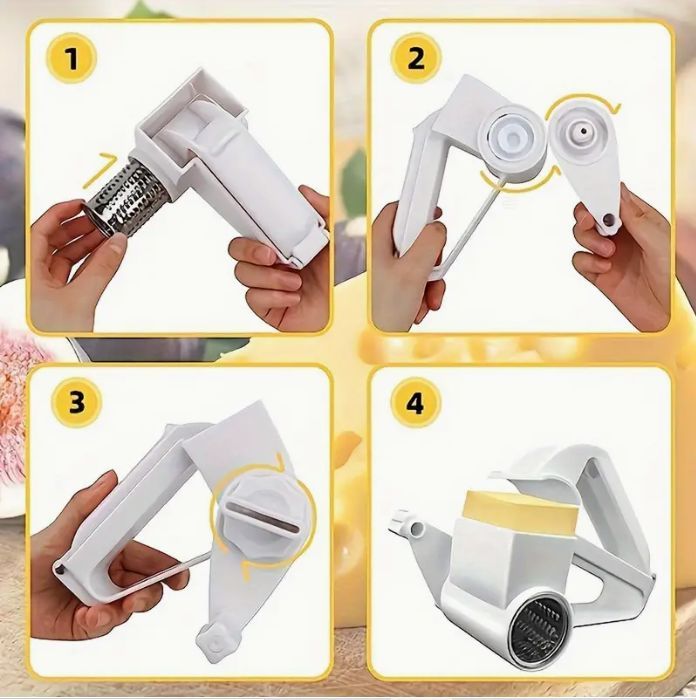 1

2

3

4