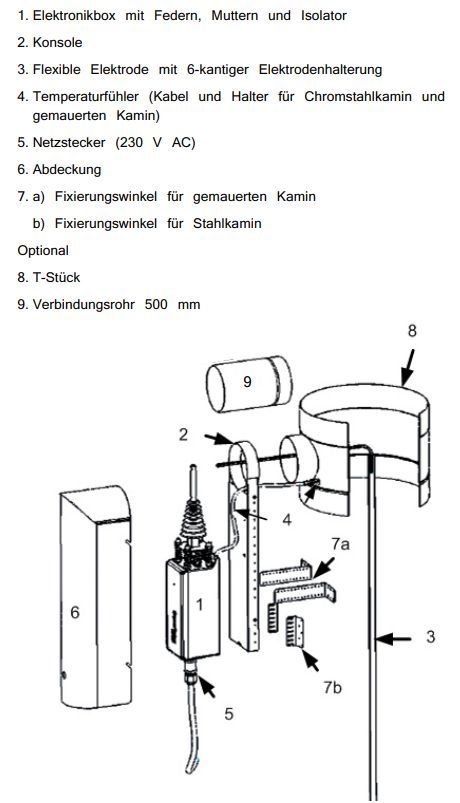 1. Elektronikbox mit Federn, Muttern und Isolator

2. Konsole

3. Flexible Elektrode mit 6-kantiger Elektrodenhalterung

4. Temperaturfühler (Kabel und Halter für Chromstahlkamin und gemauerten Kamin)

5. Netzstecker (230 V AC)

6. Abdeckung

7. a) Fixierungswinkel für gemauerten Kamin

b) Fixierungswinkel für Stahlkamin

Optional

8. T-Stück

9. Verbindungsrohr 500 mm

8

9

2

4

7a

6

1

3

7b

5