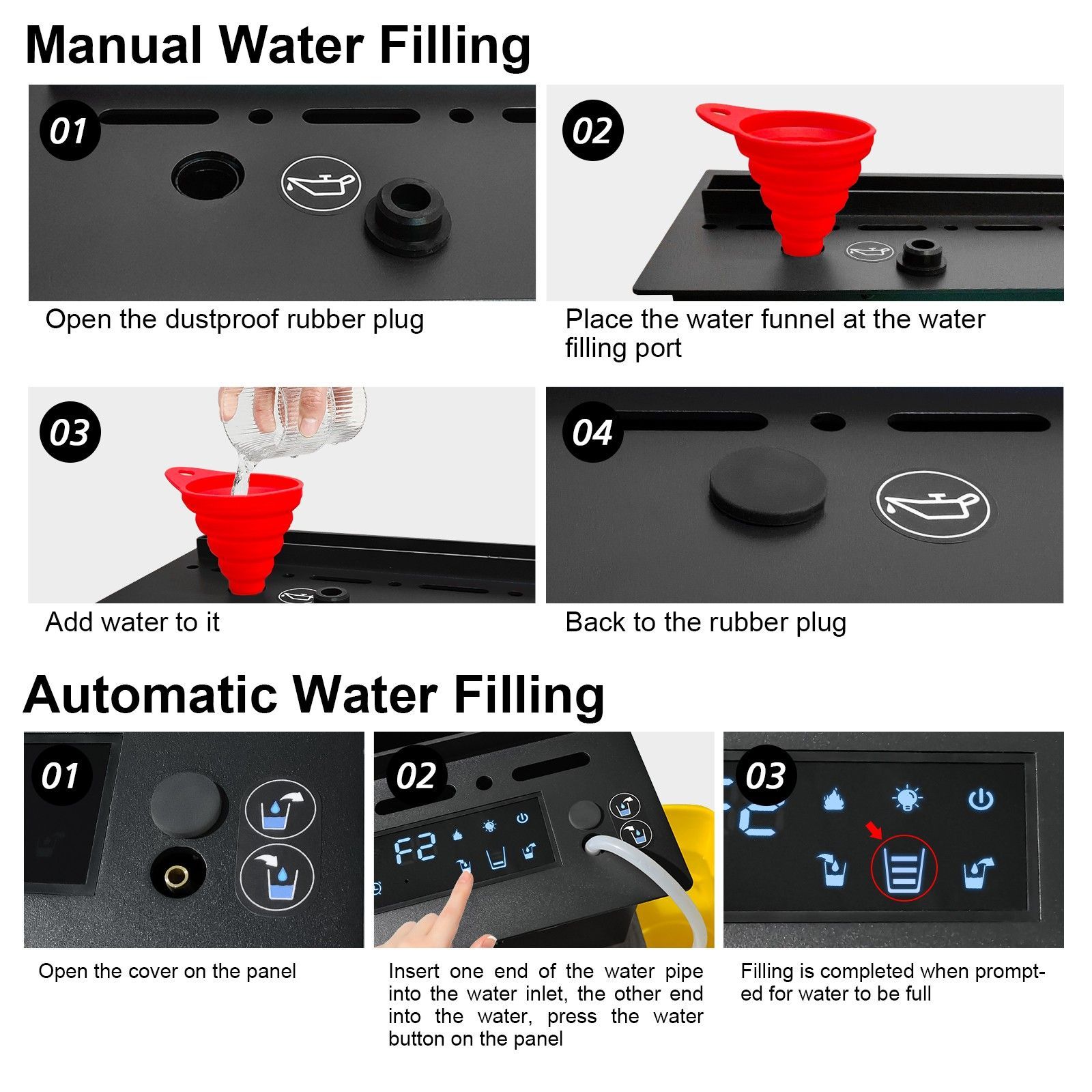 Manual Water Filling

01

Open the dustproof rubber plug

02

Place the water funnel at the water filling port

03

Add water to it

04

Back to the rubber plug

Automatic Water Filling

01

Open the cover on the panel

02

F2

Insert one end of the water pipe into the water inlet, the other end into the water, press the water button on the panel

03

Filling is completed when prompted for water to be full