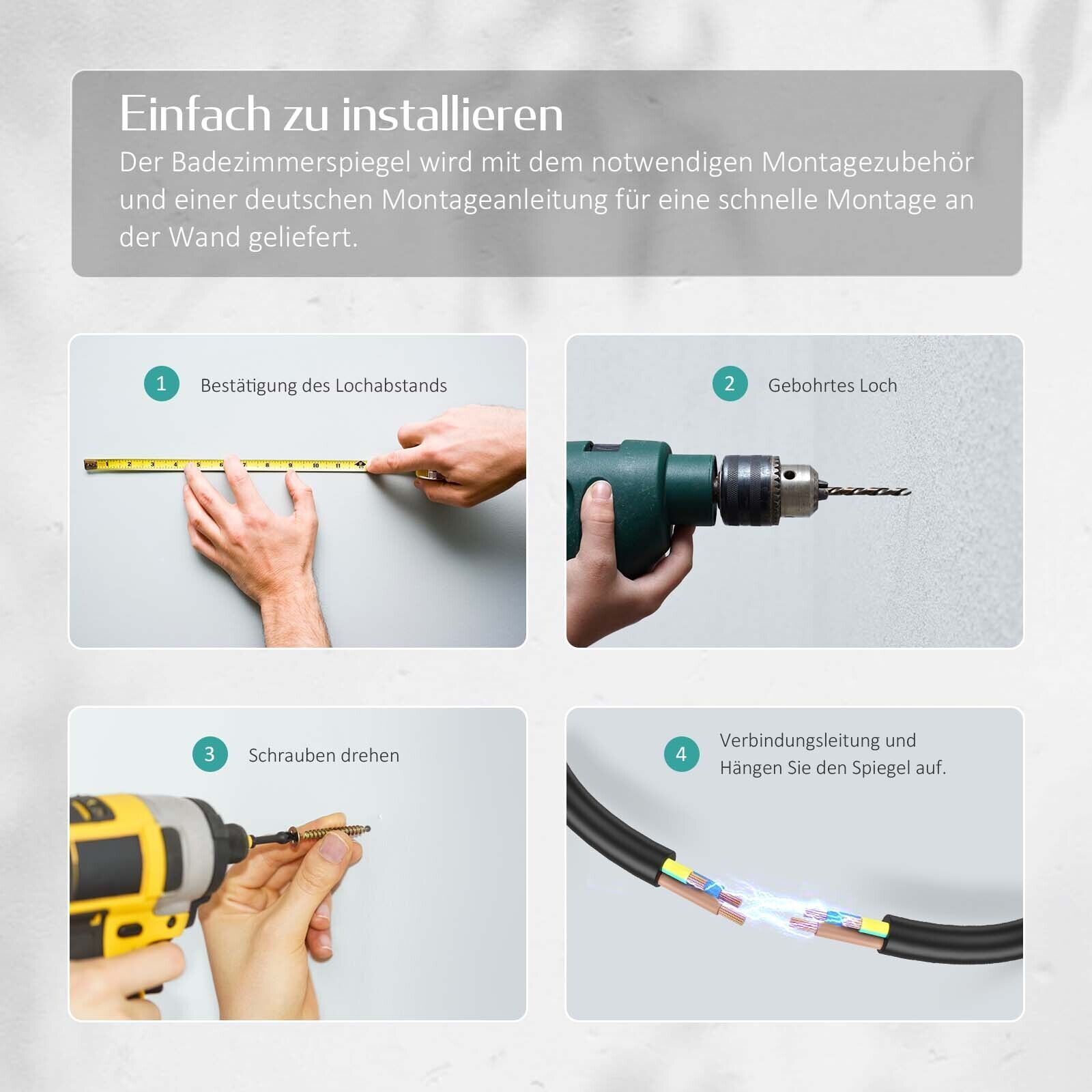 Einfach zu installieren
Der Badezimmerspiegel wird mit dem notwendigen Montagezubehör und einer deutschen Montageanleitung für eine schnelle Montage an der Wand geliefert.

1 Bestätigung des Lochabstands

1 2 3 4 5 6 7 8 9 10 11

2 Gebohrtes Loch

3 Schrauben drehen

4 Verbindungsleitung und Hängen Sie den Spiegel auf.