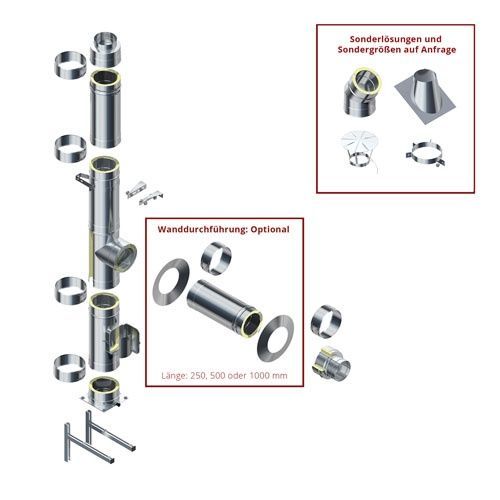 Sonderlösungen und Sondergrößen auf Anfrage

Wanddurchführung: Optional

Länge: 250, 500 oder 1000 mm