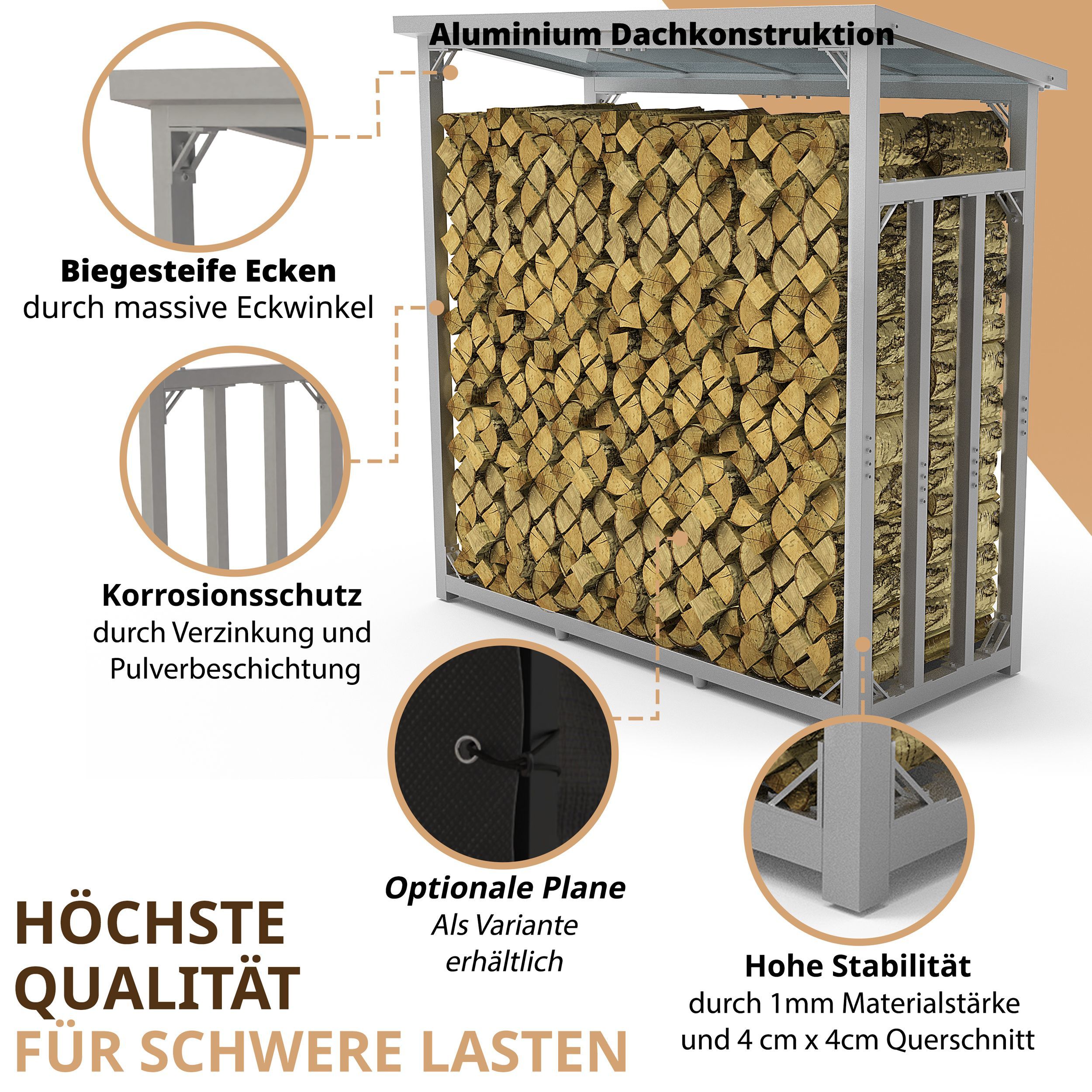 Aluminium Dachkonstruktion

Biegesteife Ecken
durch massive Eckwinkel

Korrosionsschutz
durch Verzinkung und Pulverbeschichtung

Optionale Plane
Als Variante erhältlich

Hohe Stabilität
durch 1mm Materialstärke und 4 cm x 4cm Querschnitt

HÖCHSTE QUALITÄT
FÜR SCHWERE LASTEN