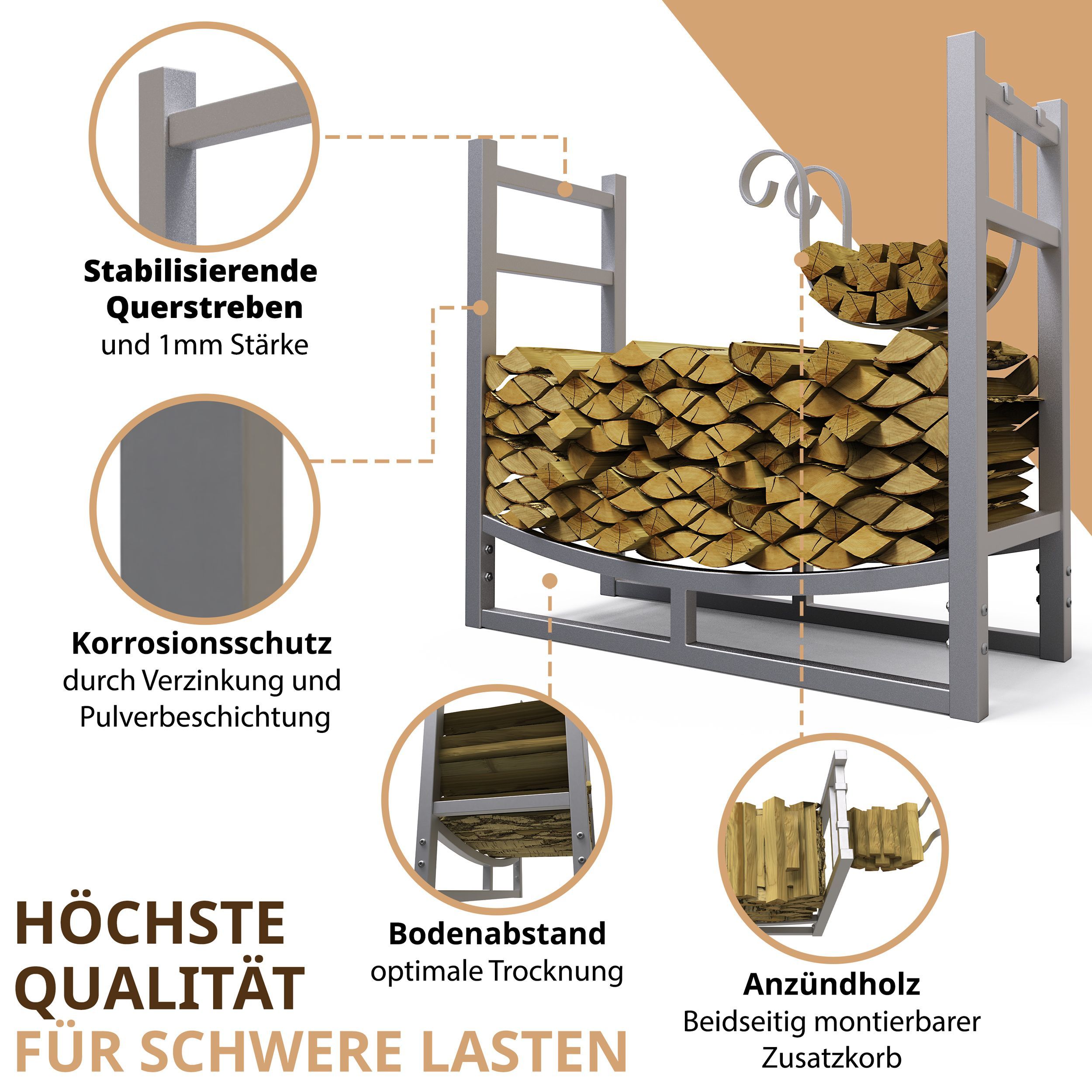 Stabilisierende Querstreben
und 1mm Stärke

Korrosionsschutz
durch Verzinkung und Pulverbeschichtung

Bodenabstand
optimale Trocknung

Anzündholz
Beidseitig montierbarer Zusatzkorb

HÖCHSTE QUALITÄT
FÜR SCHWERE LASTEN