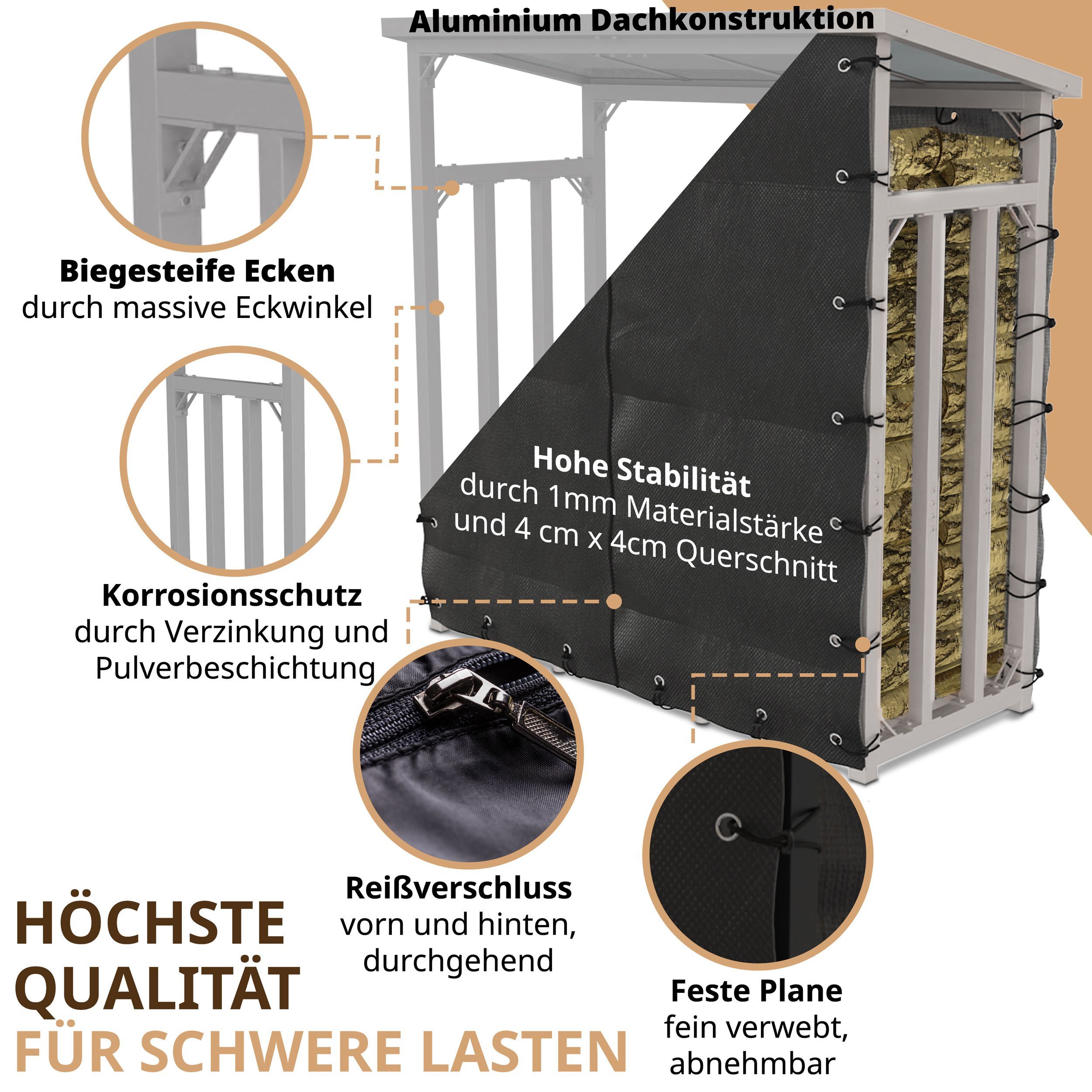 Aluminium Dachkonstruktion

Biegesteife Ecken
durch massive Eckwinkel

Hohe Stabilität
durch 1mm Materialstärke
und 4 cm x 4cm Querschnitt

Korrosionsschutz
durch Verzinkung und
Pulverbeschichtung

Reißverschluss
vorn und hinten,
durchgehend

Feste Plane
fein verwebt,
abnehmbar

HÖCHSTE
QUALITÄT
FÜR SCHWERE LASTEN