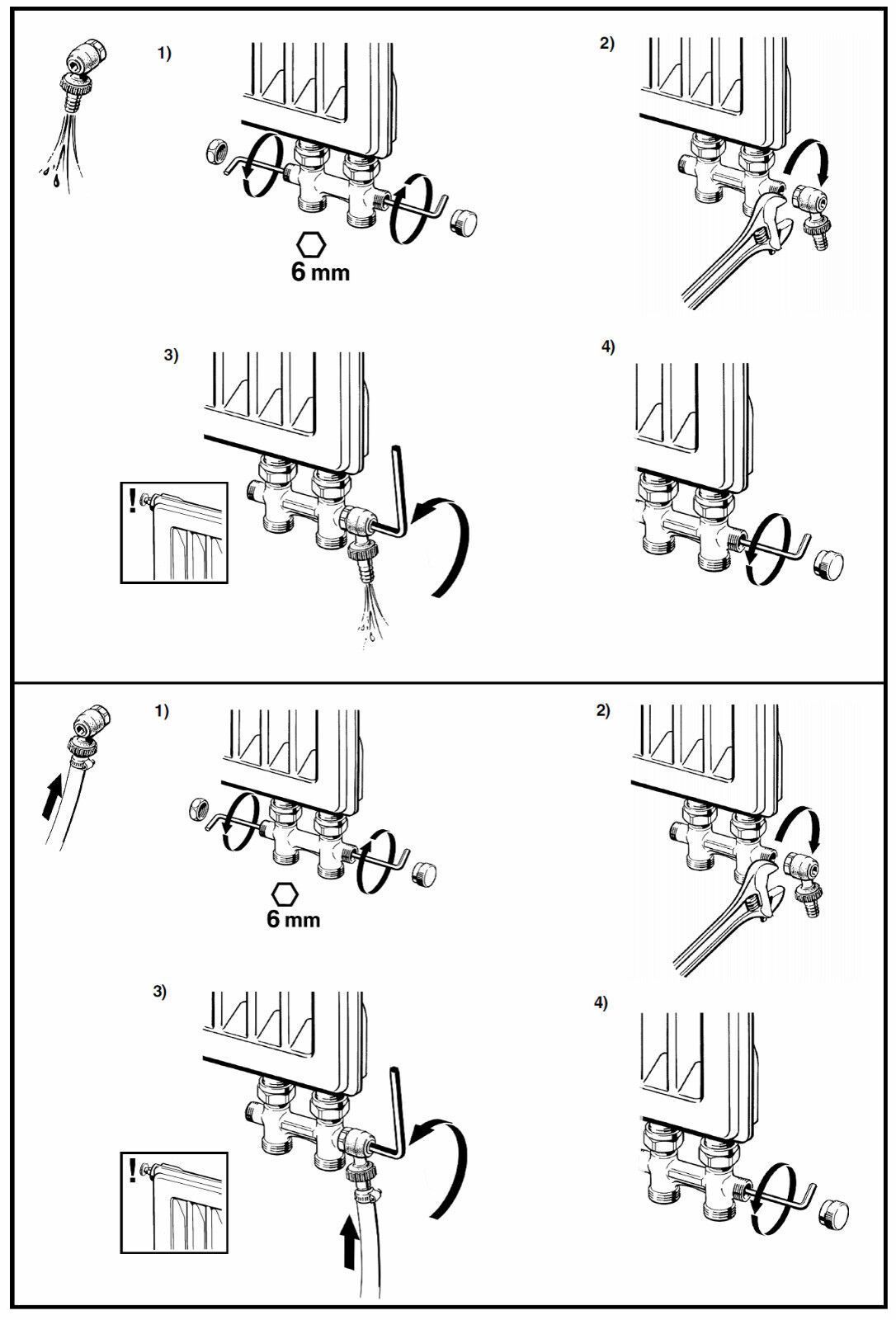 1)

6 mm

2)

3)

!

4)

1)

6 mm

2)

3)

!

4)