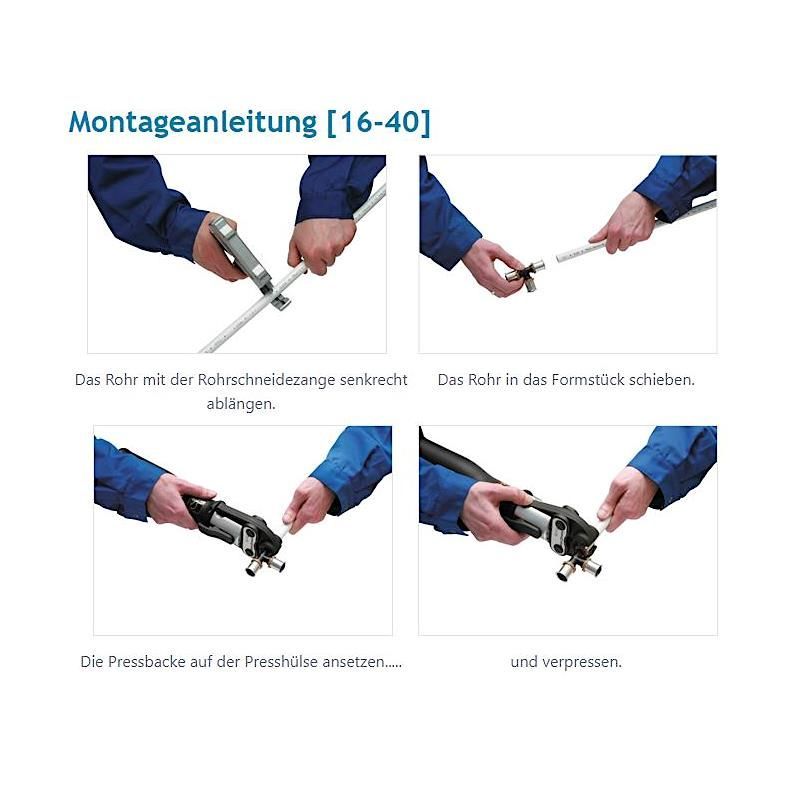 Montageanleitung [16-40]

Das Rohr mit der Rohrschneidezange senkrecht ablängen.

Das Rohr in das Formstück schieben.

Die Pressbacke auf der Presshülse ansetzen.....

und verpressen.