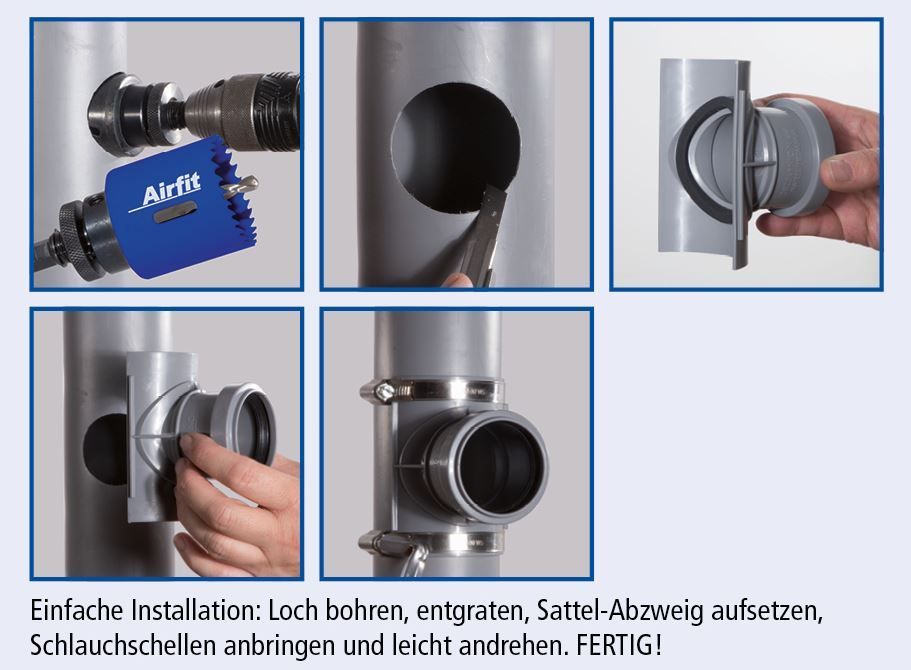 Airfit

Einfache Installation: Loch bohren, entgraten, Sattel-Abzweig aufsetzen, Schlauchschellen anbringen und leicht andrehen. FERTIG!