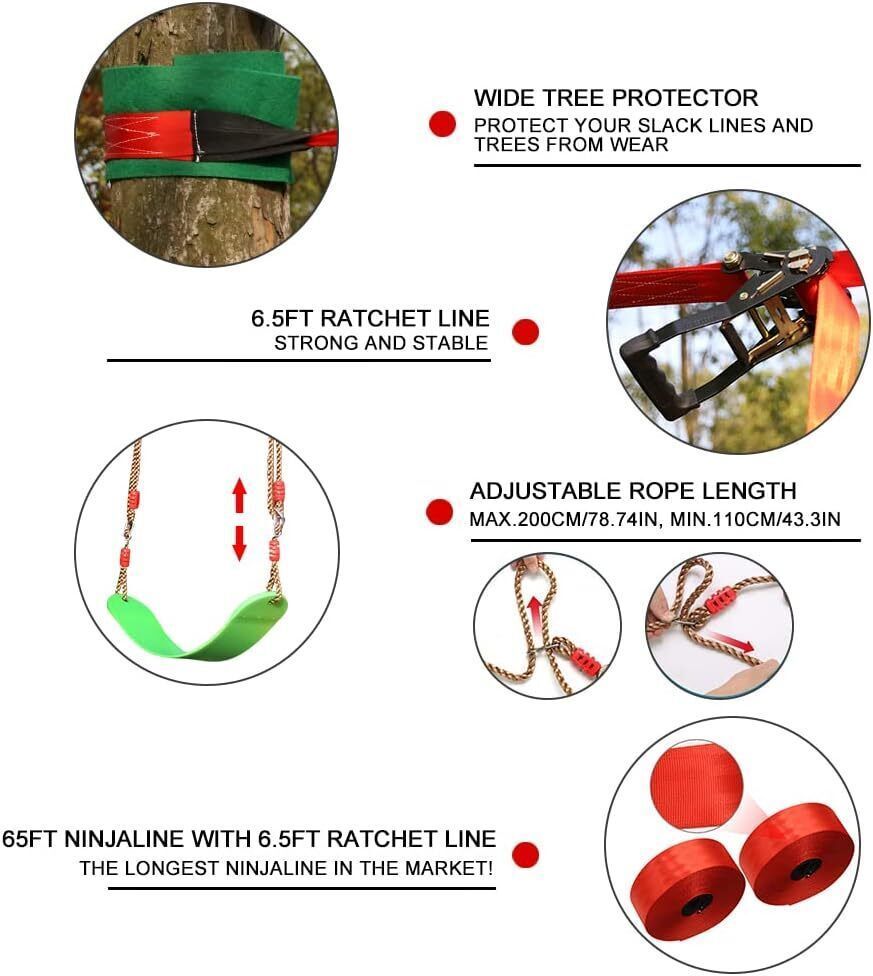 WIDE TREE PROTECTOR
PROTECT YOUR SLACK LINES AND TREES FROM WEAR

6.5FT RATCHET LINE
STRONG AND STABLE

ADJUSTABLE ROPE LENGTH
MAX.200CM/78.74IN, MIN.110CM/43.3IN

65FT NINJALINE WITH 6.5FT RATCHET LINE
THE LONGEST NINJALINE IN THE MARKET!