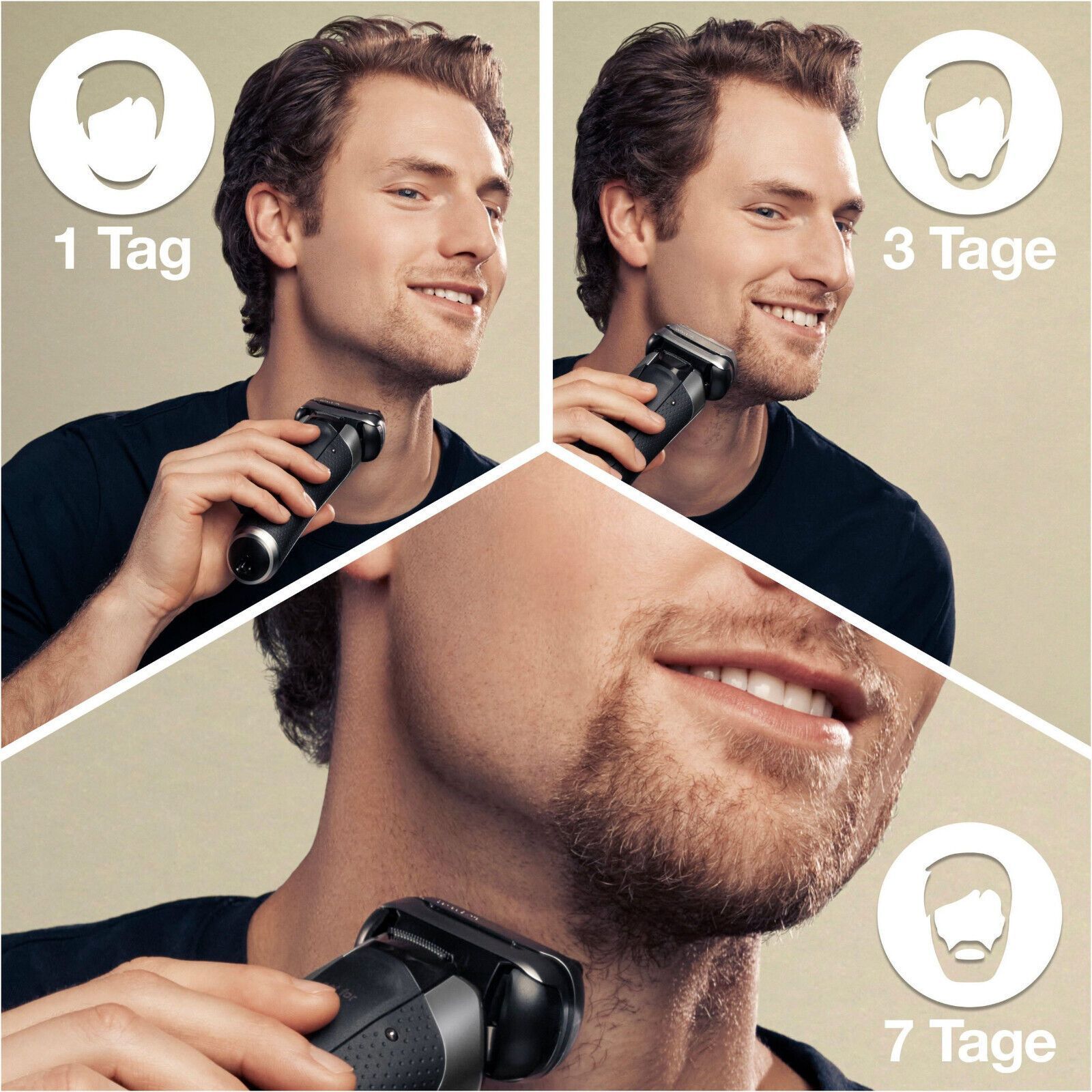 1 Tag

3 Tage

7 Tage