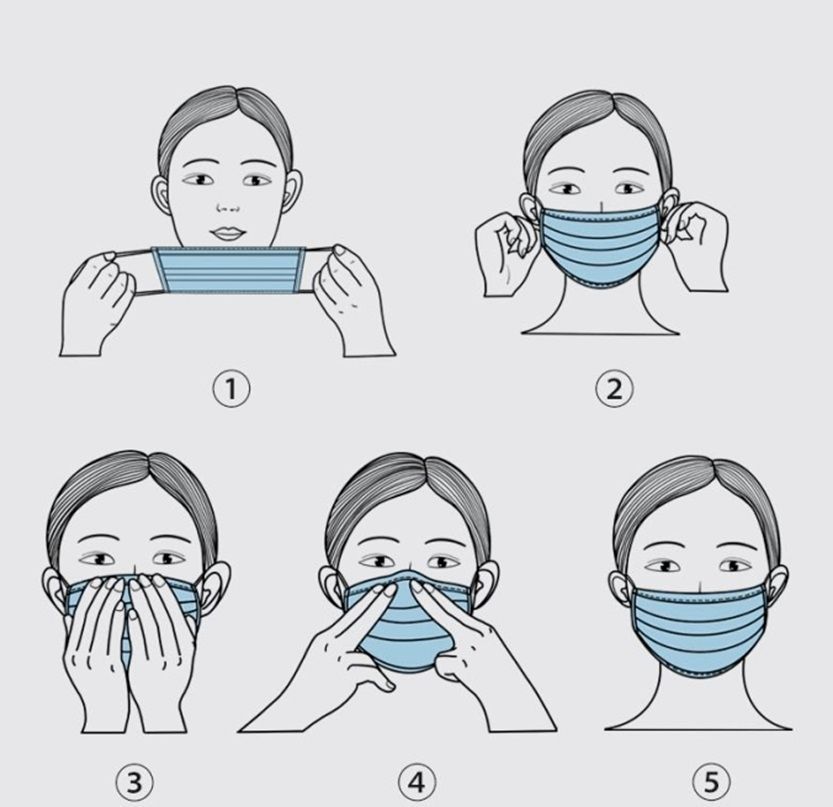 ①

②

③

④

⑤