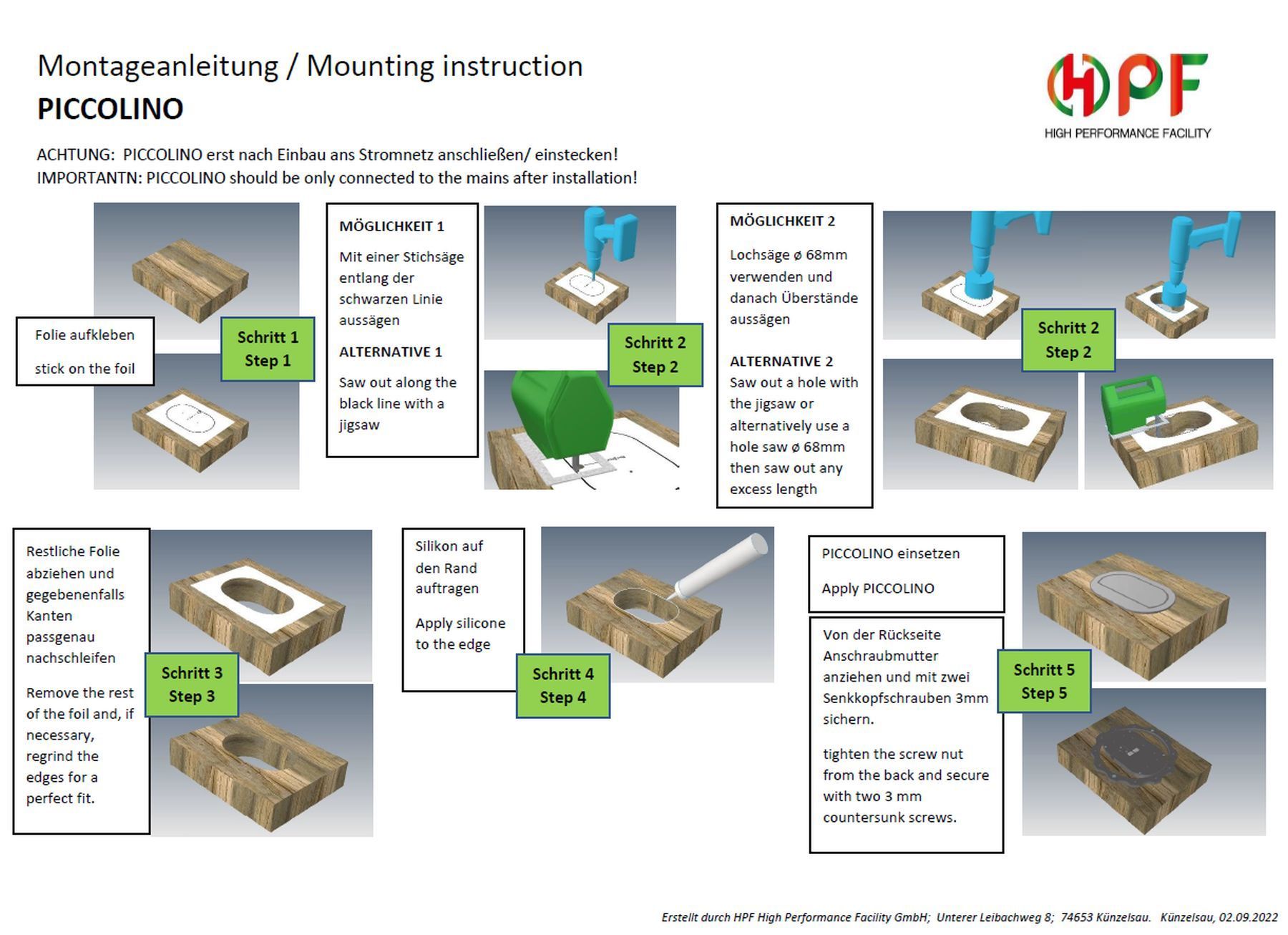 Montageanleitung / Mounting instruction
PICCOLINO

HPF
HIGH PERFORMANCE FACILITY

ACHTUNG: PICCOLINO erst nach Einbau ans Stromnetz anschließen/ einstecken!
IMPORTANTN: PICCOLINO should be only connected to the mains after installation!

Folie aufkleben

stick on the foil

Schritt 1
Step 1

MÖGLICHKEIT 1

Mit einer Stichsäge entlang der schwarzen Linie aussägen

ALTERNATIVE 1

Saw out along the black line with a jigsaw

Schritt 2
Step 2

MÖGLICHKEIT 2

Lochsäge ø 68mm verwenden und danach Überstände aussägen

ALTERNATIVE 2
Saw out a hole with the jigsaw or alternatively use a hole saw ø 68mm then saw out any excess length

Schritt 2
Step 2

Restliche Folie abziehen und gegebenenfalls Kanten passgenau nachschleifen

Remove the rest of the foil and, if necessary, regrind the edges for a perfect fit.

Schritt 3
Step 3

Silikon auf den Rand auftragen

Apply silicone to the edge

Schritt 4
Step 4

PICCOLINO einsetzen

Apply PICCOLINO

Von der Rückseite Anschraubmutter anziehen und mit zwei Senkkopfschrauben 3mm sichern.

tighten the screw nut from the back and secure with two 3 mm countersunk screws.

Schritt 5
Step 5

Erstellt durch HPF High Performance Facility GmbH; Unterer Leibachweg 8; 74653 Künzelsau. Künzelsau, 02.09.2022