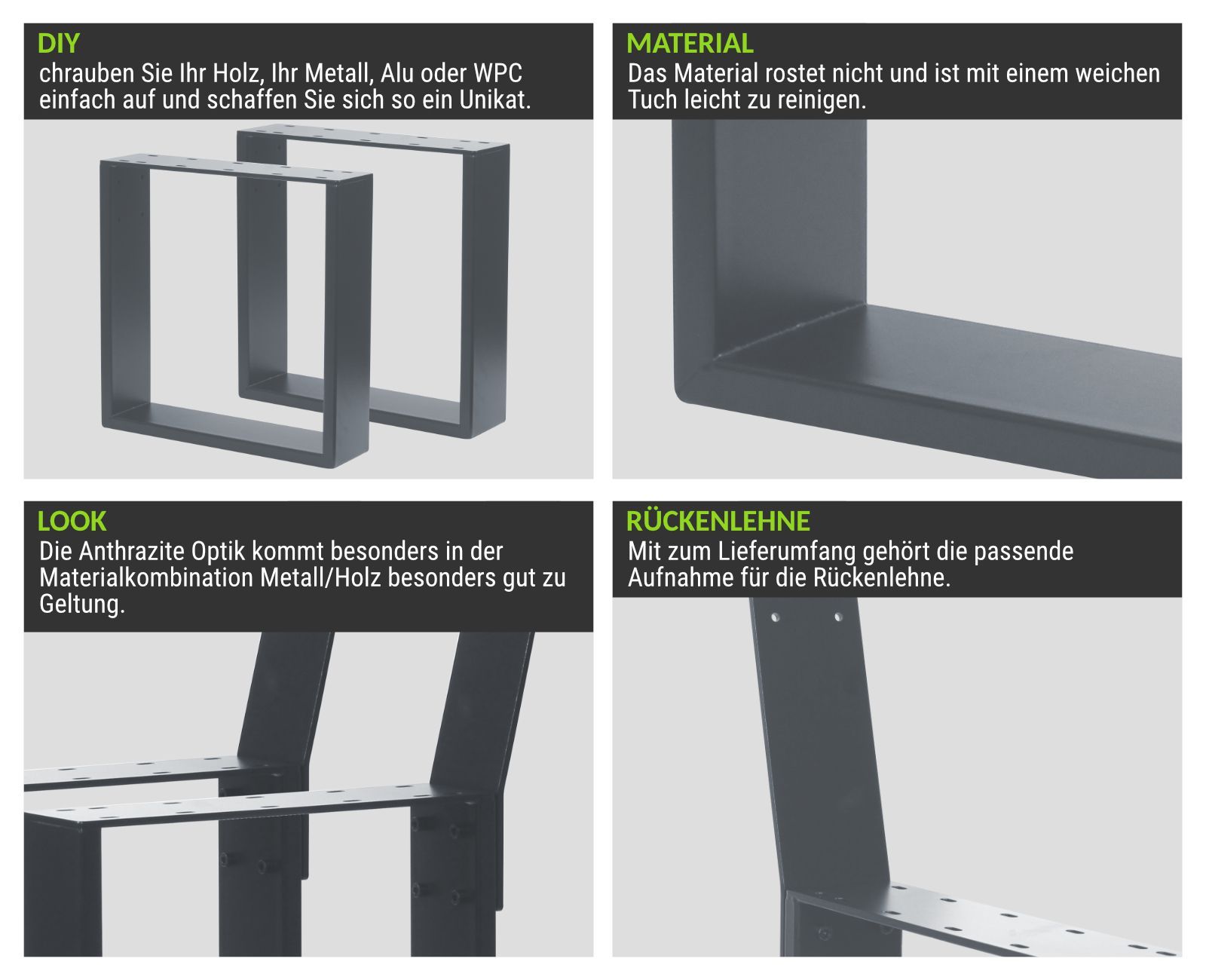 DIY
chrauben Sie Ihr Holz, Ihr Metall, Alu oder WPC einfach auf und schaffen Sie sich so ein Unikat.

MATERIAL
Das Material rostet nicht und ist mit einem weichen Tuch leicht zu reinigen.

LOOK
Die Anthrazite Optik kommt besonders in der Materialkombination Metall/Holz besonders gut zu Geltung.

RÜCKENLEHNE
Mit zum Lieferumfang gehört die passende Aufnahme für die Rückenlehne.