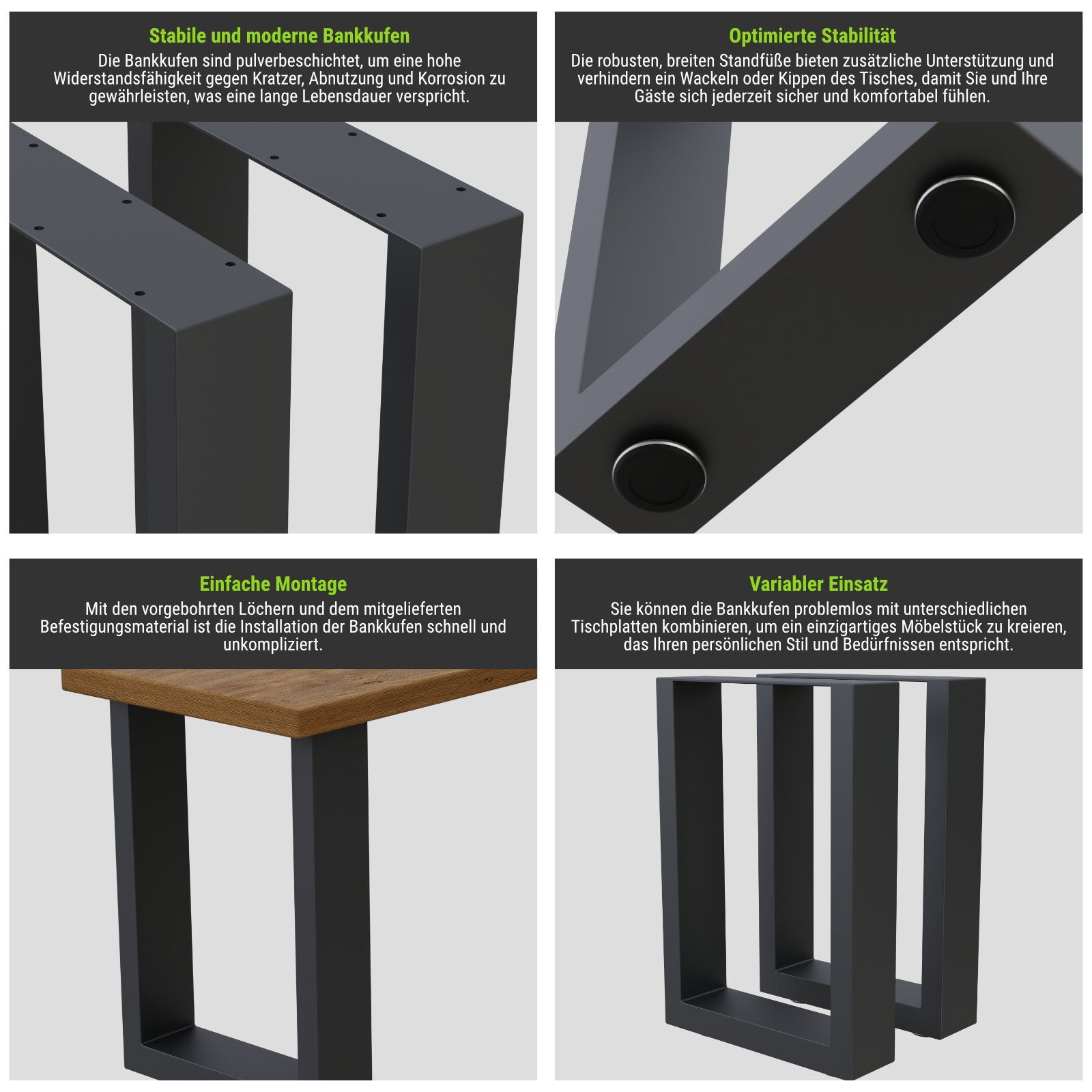 Stabile und moderne Bankkufen
Die Bankkufen sind pulverbeschichtet, um eine hohe Widerstandsfähigkeit gegen Kratzer, Abnutzung und Korrosion zu gewährleisten, was eine lange Lebensdauer verspricht.

Optimierte Stabilität
Die robusten, breiten Standfüße bieten zusätzliche Unterstützung und verhindern ein Wackeln oder Kippen des Tisches, damit Sie und Ihre Gäste sich jederzeit sicher und komfortabel fühlen.

Einfache Montage
Mit den vorgebohrten Löchern und dem mitgelieferten Befestigungsmaterial ist die Installation der Bankkufen schnell und unkompliziert.

Variabler Einsatz
Sie können die Bankkufen problemlos mit unterschiedlichen Tischplatten kombinieren, um ein einzigartiges Möbelstück zu kreieren, das Ihren persönlichen Stil und Bedürfnissen entspricht.