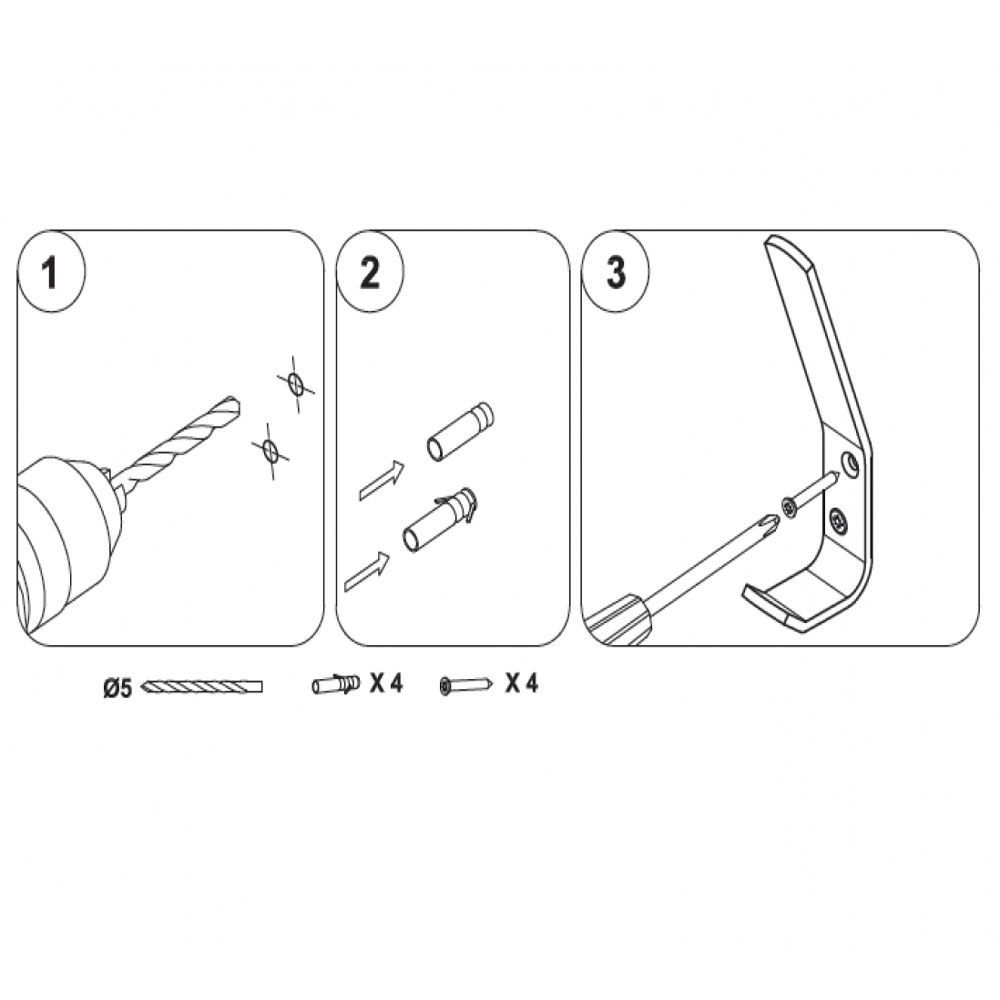 1

2

3

Ø5

X 4

X 4