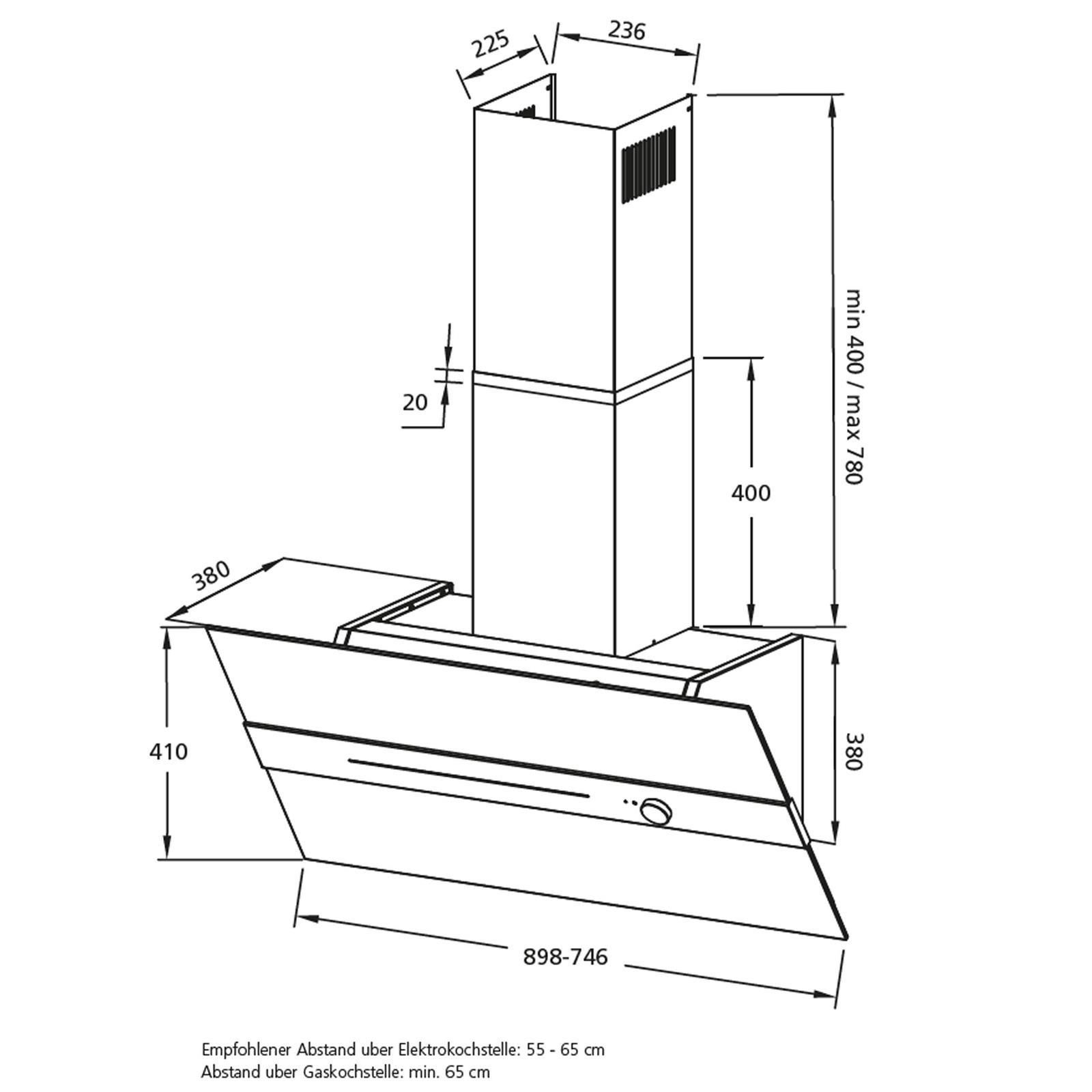 225
236
min 400 / max 780
20
400
380
410
380
898-746

Empfohlener Abstand uber Elektrokochstelle: 55 - 65 cm
Abstand uber Gaskochstelle: min. 65 cm