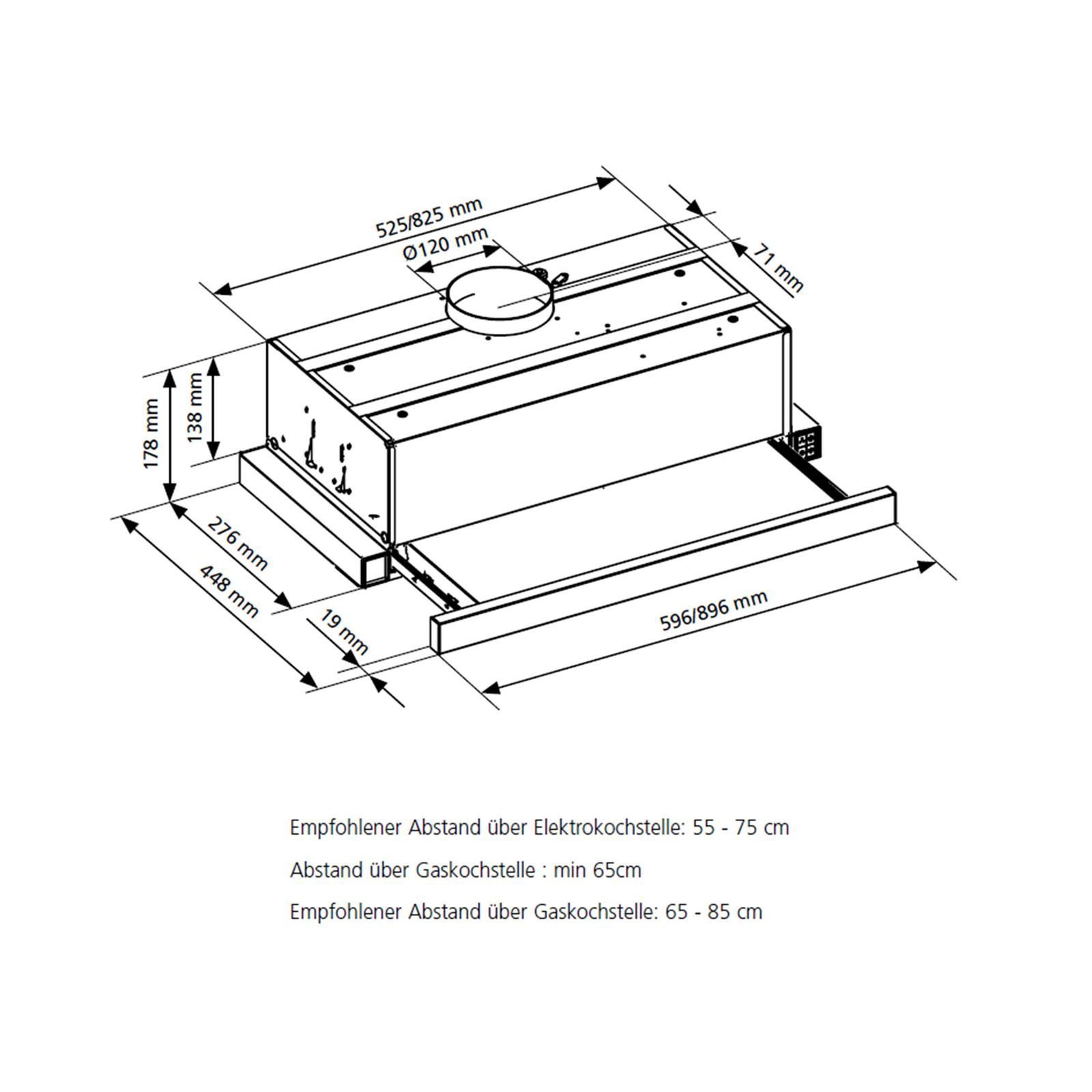 525/825 mm

Ø120 mm

71 mm

178 mm

138 mm

276 mm

448 mm

19 mm

596/896 mm

Empfohlener Abstand über Elektrokochstelle: 55 - 75 cm

Abstand über Gaskochstelle : min 65cm

Empfohlener Abstand über Gaskochstelle: 65 - 85 cm