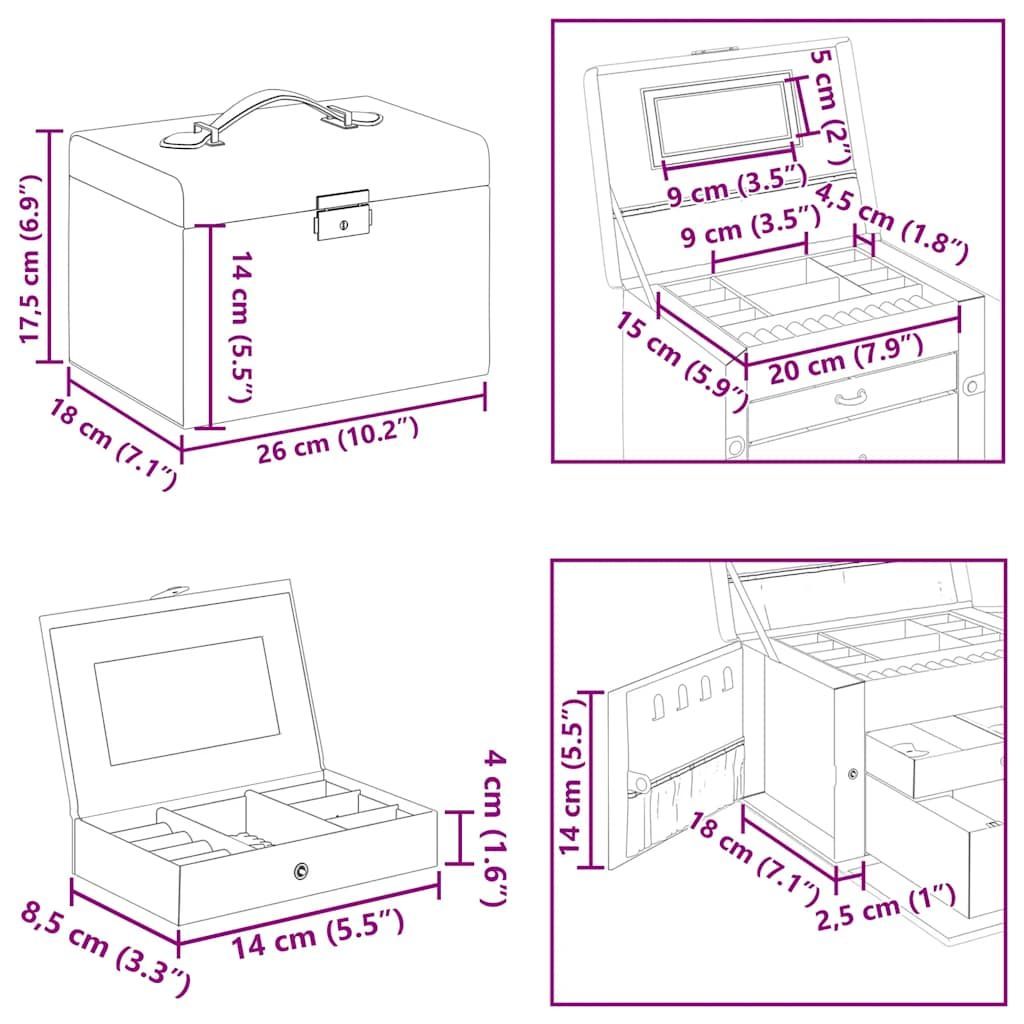 17,5 cm (6.9″)
14 cm (5.5″)
18 cm (7.1″)
26 cm (10.2″)

5 cm (2″)
9 cm (3.5″)
4,5 cm (1.8″)
9 cm (3.5″)
15 cm (5.9″)
20 cm (7.9″)

4 cm (1.6″)
8,5 cm (3.3″)
14 cm (5.5″)

14 cm (5.5″)
18 cm (7.1″)
2,5 cm (1″)