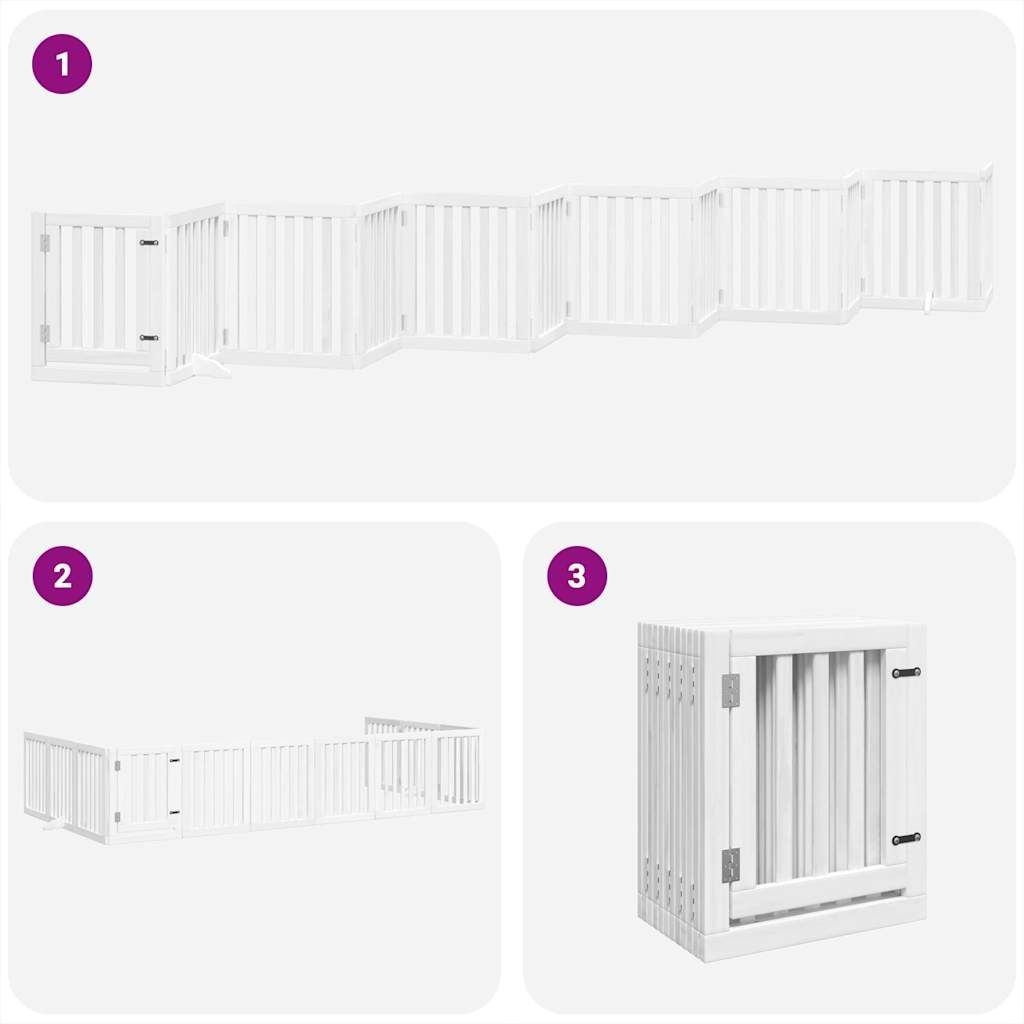 1

2

3