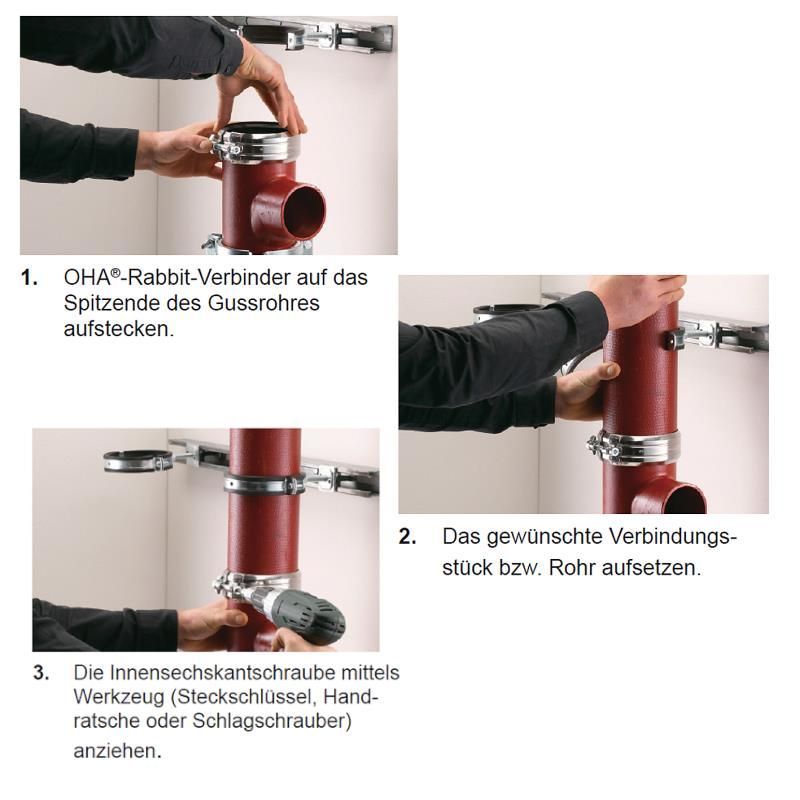 1. OHA®-Rabbit-Verbinder auf das Spitzende des Gussrohres aufstecken.

2. Das gewünschte Verbindungsstück bzw. Rohr aufsetzen.

3. Die Innensechskantschraube mittels Werkzeug (Steckschlüssel, Handratsche oder Schlagschrauber) anziehen.