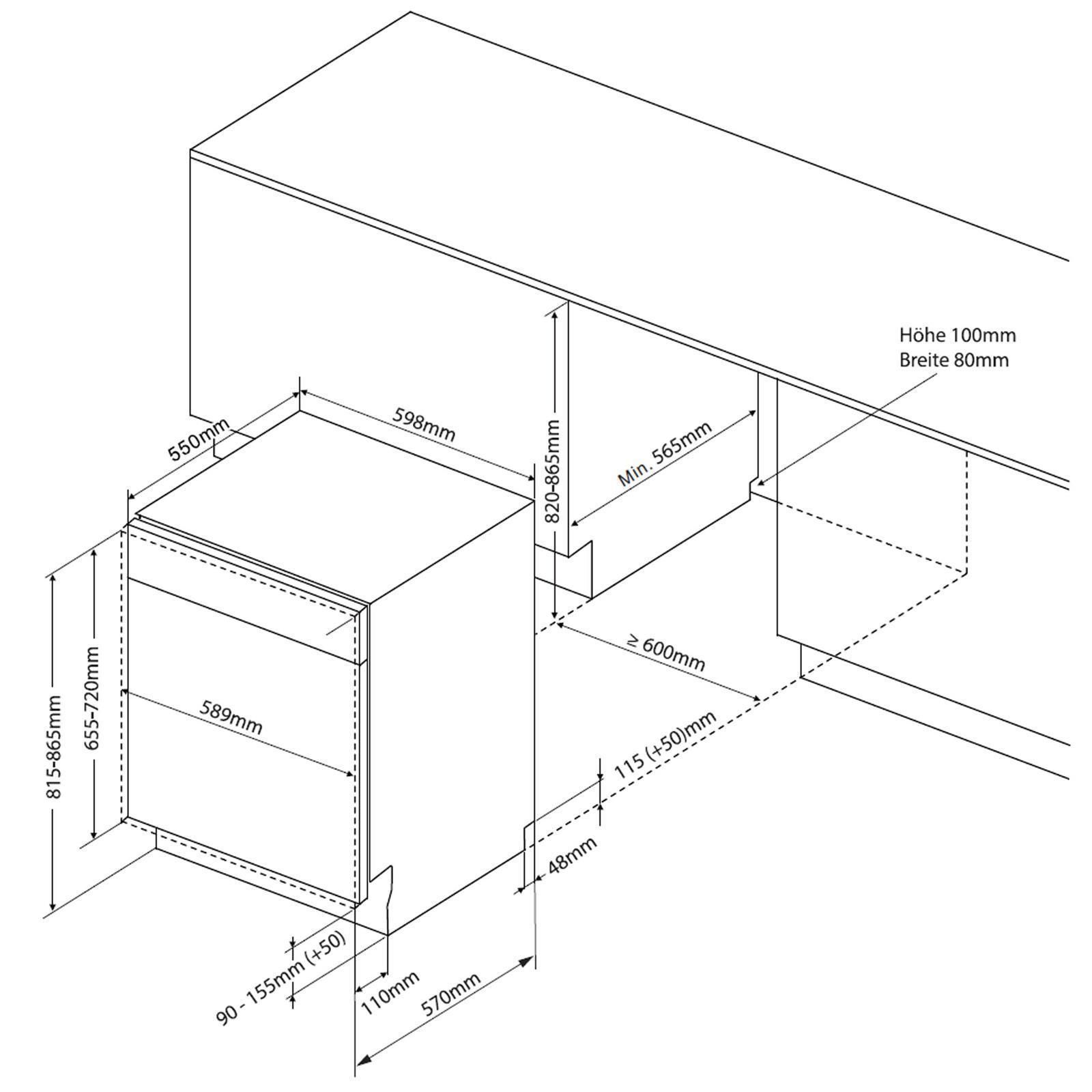 Höhe 100mm
Breite 80mm

550mm

598mm

820-865mm

Min. 565mm

≥ 600mm

815-865mm

655-720mm

589mm

115 (+50)mm

48mm

90 - 155mm (+50)

110mm

570mm