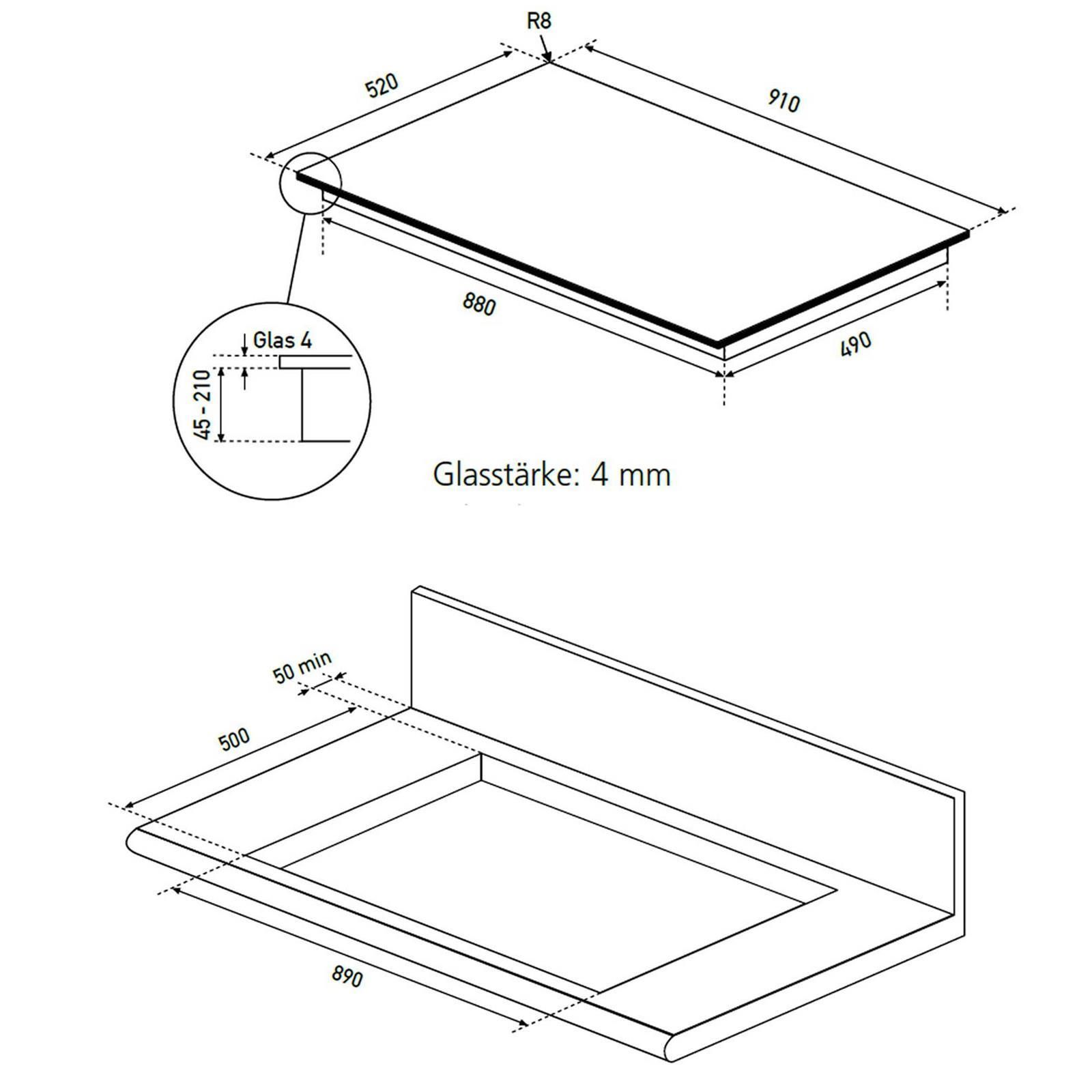 R8

520

910

880

490

Glas 4

45 - 210

Glasstärke: 4 mm

50 min

500

890